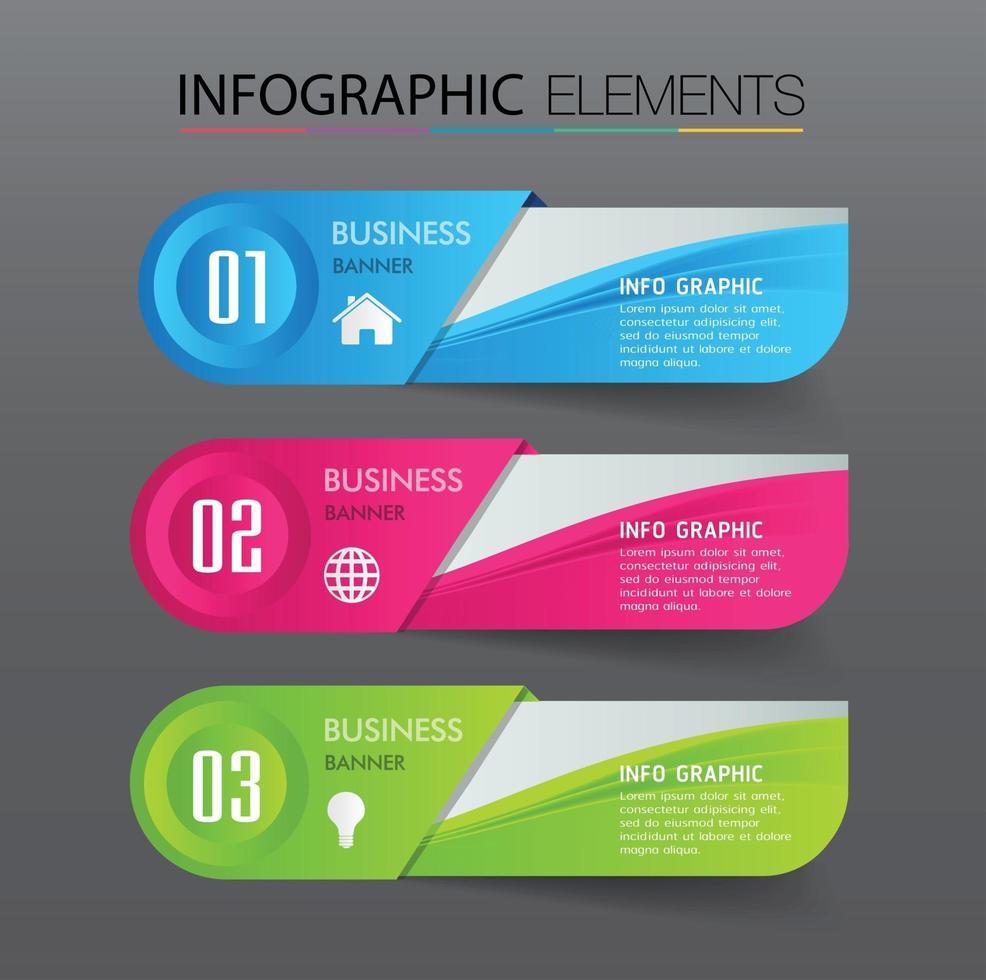 INFOGRAPHIC ELEMENTS

01
BUSINESS
BANNER

INFO GRAPHIC
Lorem ipsum dolor sit amet, consectetur adipisicing elit, sed do eiusmod tempor incididunt ut labore et dolore magna aliqua.

02
BUSINESS
BANNER

INFO GRAPHIC
Lorem ipsum dolor sit amet, consectetur adipisicing elit, sed do eiusmod tempor incididunt ut labore et dolore magna aliqua.

03
BUSINESS
BANNER

INFO GRAPHIC
Lorem ipsum dolor sit amet, consectetur adipisicing elit, sed do eiusmod tempor incididunt ut labore et dolore magna aliqua.