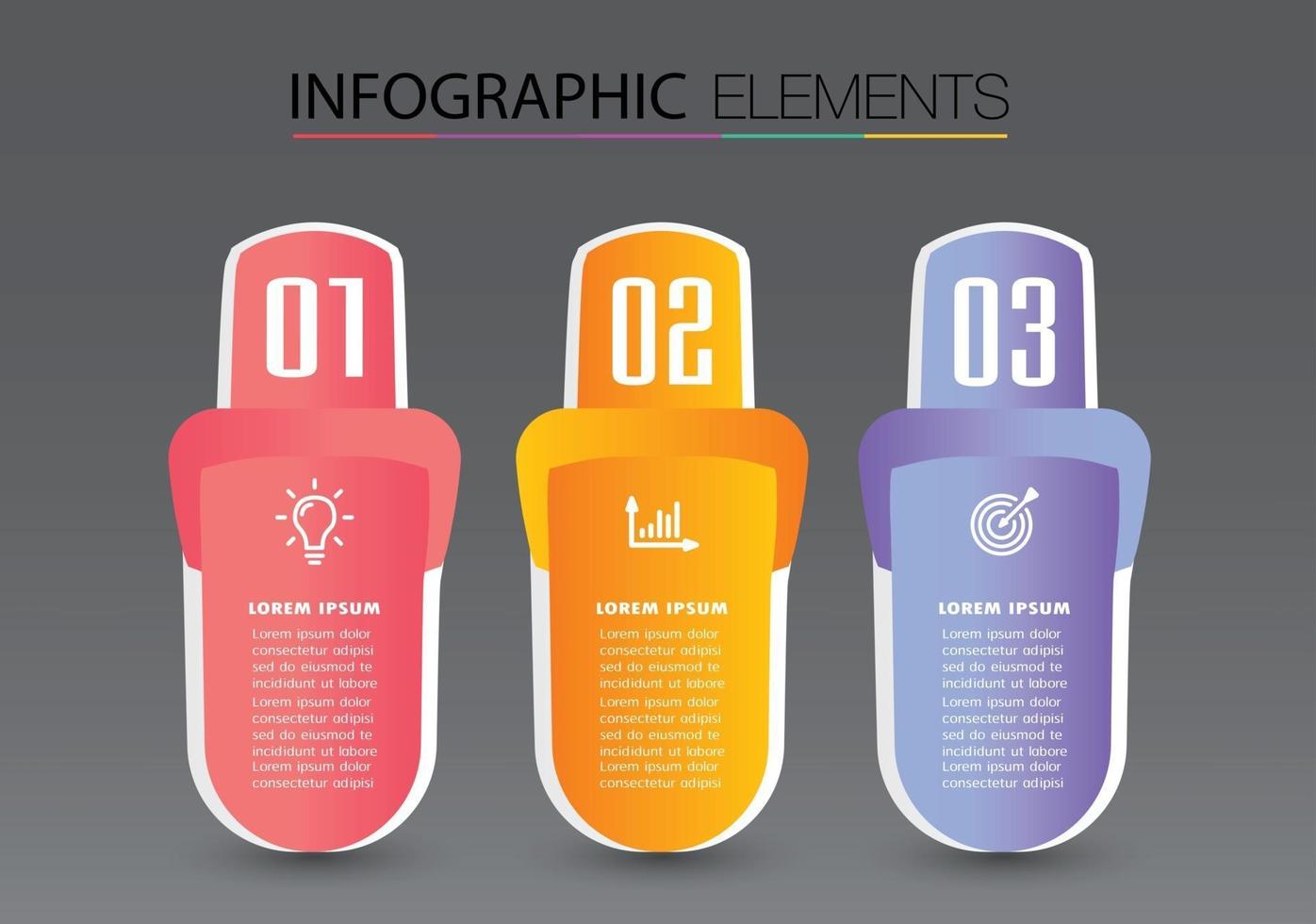 INFOGRAPHIC ELEMENTS

01

LOREM IPSUM

Lorem ipsum dolor consectetur adipisi sed do eiusmod te incididunt ut labore Lorem ipsum dolor consectetur adipisi sed do eiusmod te incididunt ut labore Lorem ipsum dolor consectetur adipisi

02

LOREM IPSUM

Lorem ipsum dolor consectetur adipisi sed do eiusmod te incididunt ut labore Lorem ipsum dolor consectetur adipisi sed do eiusmod te incididunt ut labore Lorem ipsum dolor consectetur adipisi

03

LOREM IPSUM

Lorem ipsum dolor consectetur adipisi sed do eiusmod te incididunt ut labore Lorem ipsum dolor consectetur adipisi sed do eiusmod te incididunt ut labore Lorem ipsum dolor consectetur adipisi