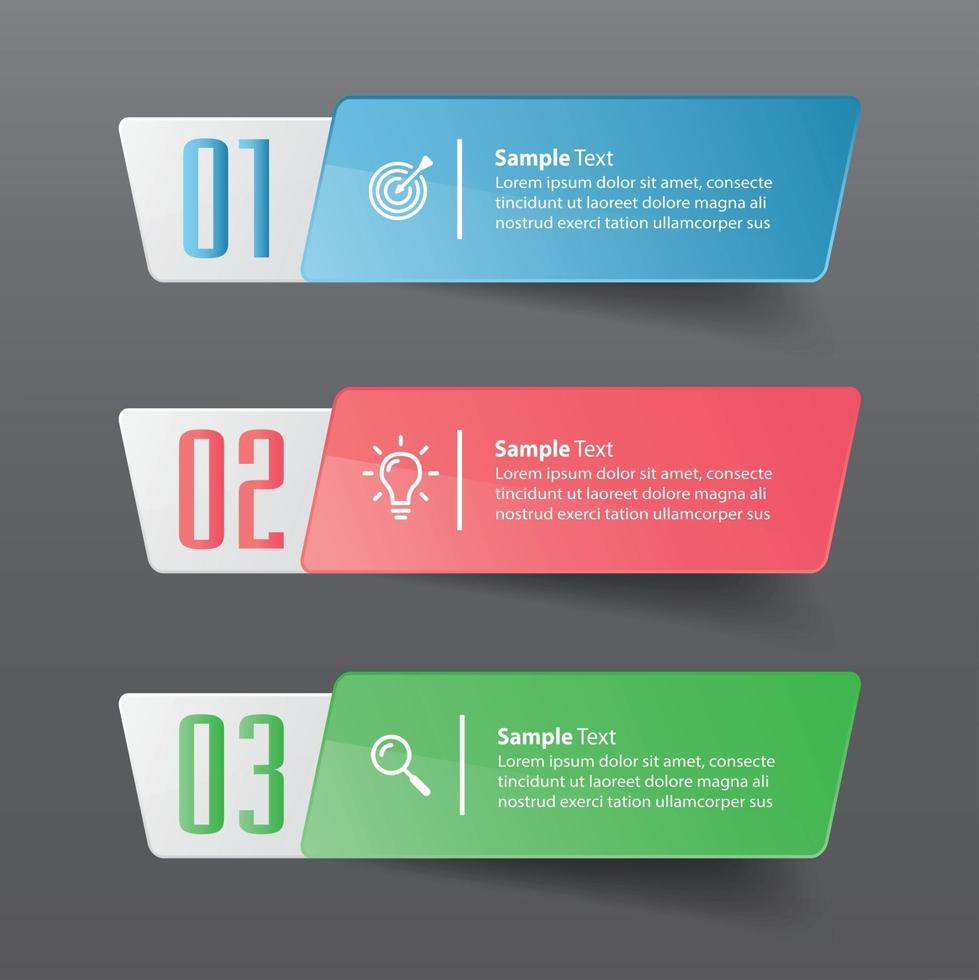 01

Sample Text
Lorem ipsum dolor sit amet, consecte tincidunt ut laoreet dolore magna ali nostrud exerci tation ullamcorper sus

02

Sample Text
Lorem ipsum dolor sit amet, consecte tincidunt ut laoreet dolore magna ali nostrud exerci tation ullamcorper sus

03

Sample Text
Lorem ipsum dolor sit amet, consecte tincidunt ut laoreet dolore magna ali nostrud exerci tation ullamcorper sus