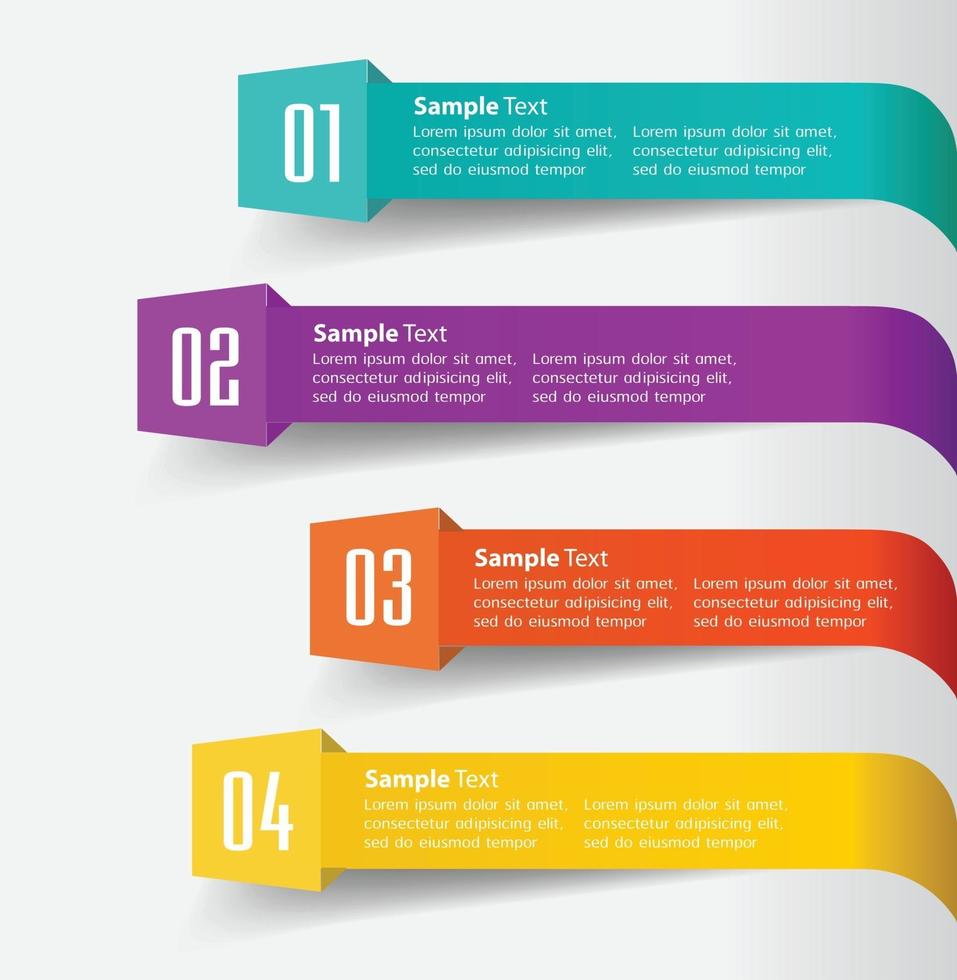 01

Sample Text

Lorem ipsum dolor sit amet, consectetur adipisicing elit, sed do eiusmod tempor

Lorem ipsum dolor sit amet, consectetur adipisicing elit, sed do eiusmod tempor

02

Sample Text

Lorem ipsum dolor sit amet, consectetur adipisicing elit, sed do eiusmod tempor

Lorem ipsum dolor sit amet, consectetur adipisicing elit, sed do eiusmod tempor

03

Sample Text

Lorem ipsum dolor sit amet, consectetur adipisicing elit, sed do eiusmod tempor

Lorem ipsum dolor sit amet, consectetur adipisicing elit, sed do eiusmod tempor

04

Sample Text

Lorem ipsum dolor sit amet, consectetur adipisicing elit, sed do eiusmod tempor

Lorem ipsum dolor sit amet, consectetur adipisicing elit, sed do eiusmod tempor