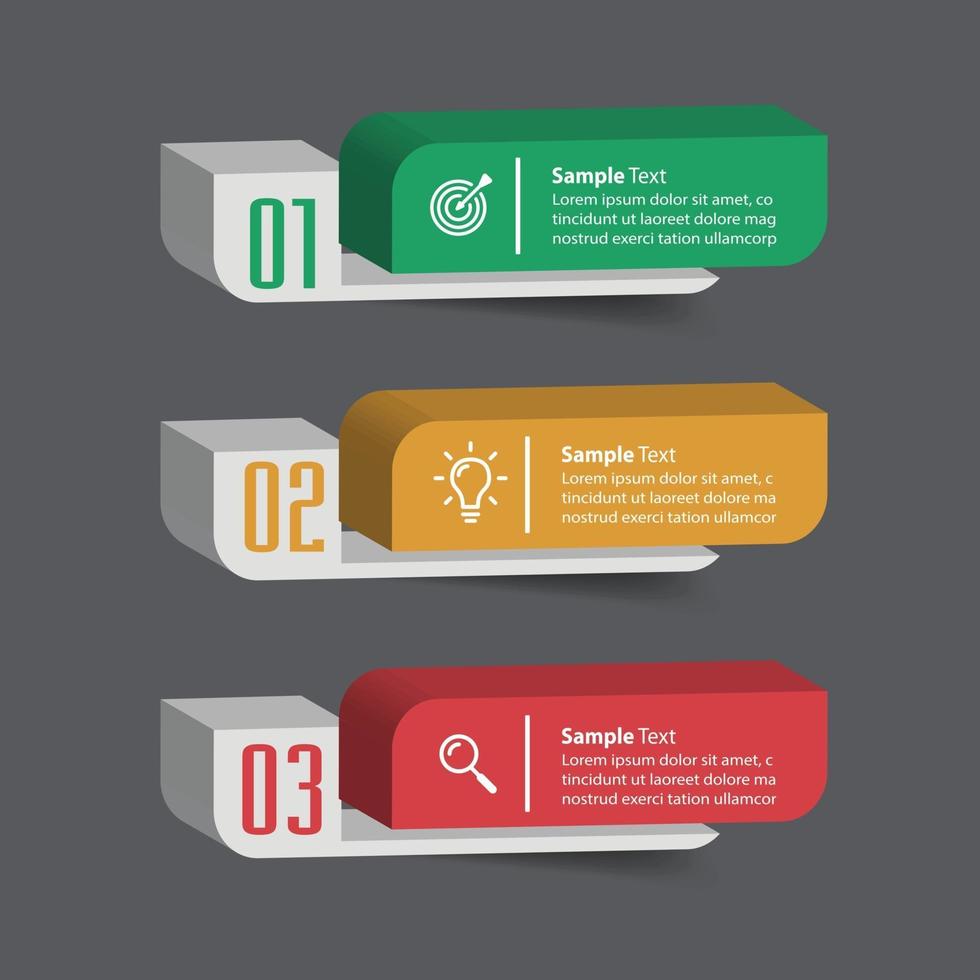 01

Sample Text
Lorem ipsum dolor sit amet, co tincidunt ut laoreet dolore mag nostrud exerci tation ullamcorp

02

Sample Text
Lorem ipsum dolor sit amet, c tincidunt ut laoreet dolore ma nostrud exerci tation ullamcor

03

Sample Text
Lorem ipsum dolor sit amet, c tincidunt ut laoreet dolore ma nostrud exerci tation ullamcor