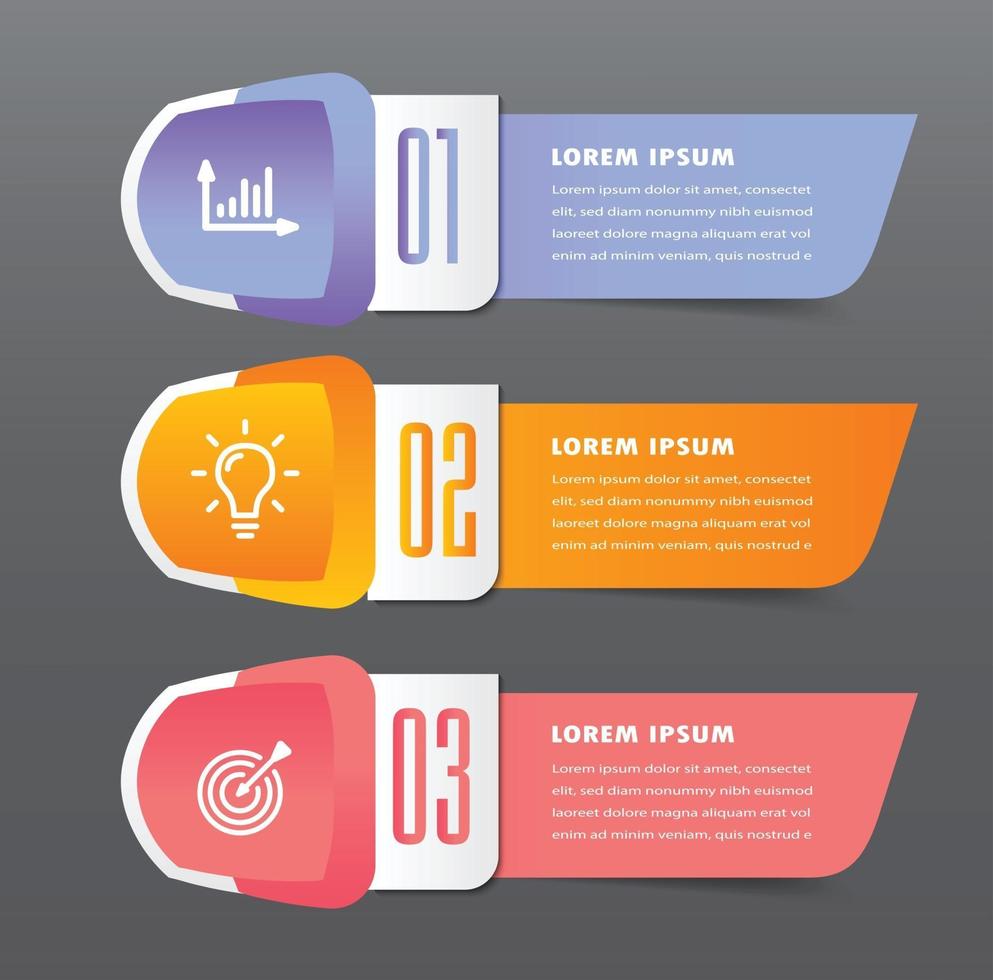 01

LOREM IPSUM

Lorem ipsum dolor sit amet, consectet elit, sed diam nonummy nibh euismod laoreet dolore magna aliquam erat vol enim ad minim veniam, quis nostrud e

02

LOREM IPSUM

Lorem ipsum dolor sit amet, consectet elit, sed diam nonummy nibh euismod laoreet dolore magna aliquam erat vol enim ad minim veniam, quis nostrud e

03

LOREM IPSUM

Lorem ipsum dolor sit amet, consectet elit, sed diam nonummy nibh euismod laoreet dolore magna aliquam erat vol enim ad minim veniam, quis nostrud e