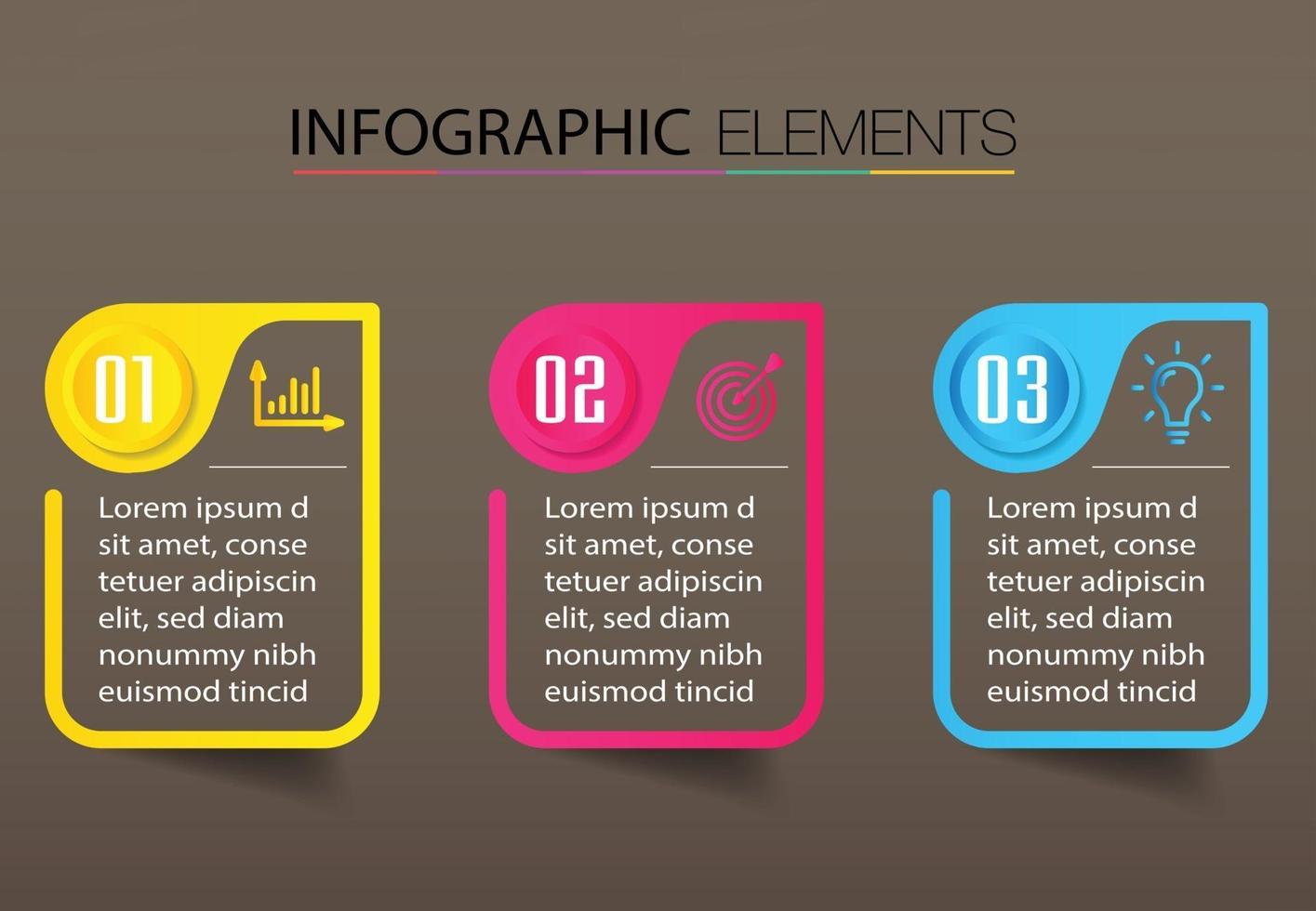 INFOGRAPHIC ELEMENTS

01

Lorem ipsum d sit amet, conse tetuer adipiscin elit, sed diam nonummy nibh euismod tincid

02

Lorem ipsum d sit amet, conse tetuer adipiscin elit, sed diam nonummy nibh euismod tincid

03

Lorem ipsum d sit amet, conse tetuer adipiscin elit, sed diam nonummy nibh euismod tincid