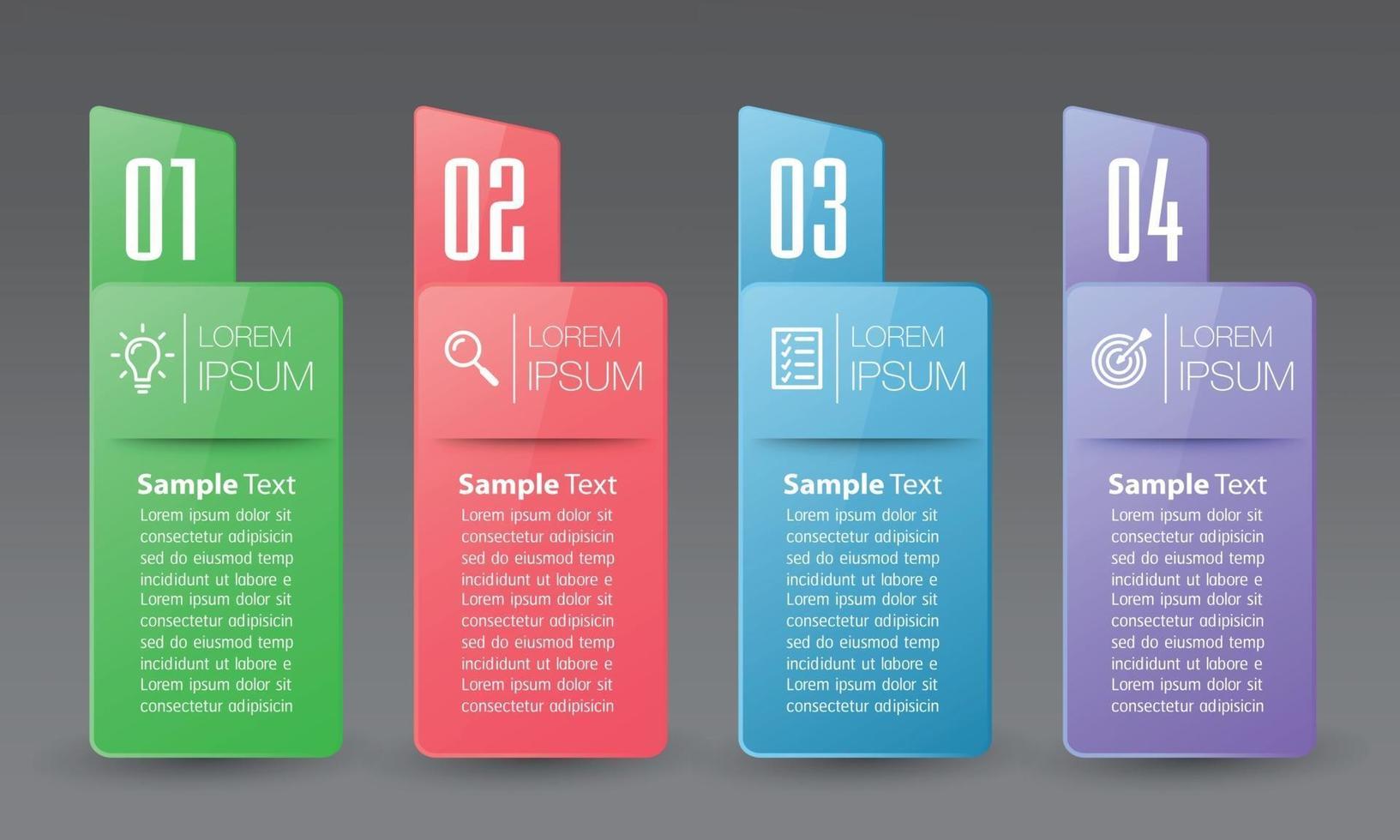 01

LOREM IPSUM

Sample Text

Lorem ipsum dolor sit consectetur adipisicin sed do eiusmod temp incididunt ut labore e Lorem ipsum dolor sit consectetur adipisicin sed do eiusmod temp incididunt ut labore e Lorem ipsum dolor sit consectetur adipisicin

02

LOREM IPSUM

Sample Text

Lorem ipsum dolor sit consectetur adipisicin sed do eiusmod temp incididunt ut labore e Lorem ipsum dolor sit consectetur adipisicin sed do eiusmod temp incididunt ut labore e Lorem ipsum dolor sit consectetur adipisicin

03

LOREM IPSUM

Sample Text

Lorem ipsum dolor sit consectetur adipisicin sed do eiusmod temp incididunt ut labore e Lorem ipsum dolor sit consectetur adipisicin sed do eiusmod temp incididunt ut labore e Lorem ipsum dolor sit consectetur adipisicin

04

LOREM IPSUM

Sample Text

Lorem ipsum dolor sit consectetur adipisicin sed do eiusmod temp incididunt ut labore e Lorem ipsum dolor sit consectetur adipisicin sed do eiusmod temp incididunt ut labore e Lorem ipsum dolor sit consectetur adipisicin