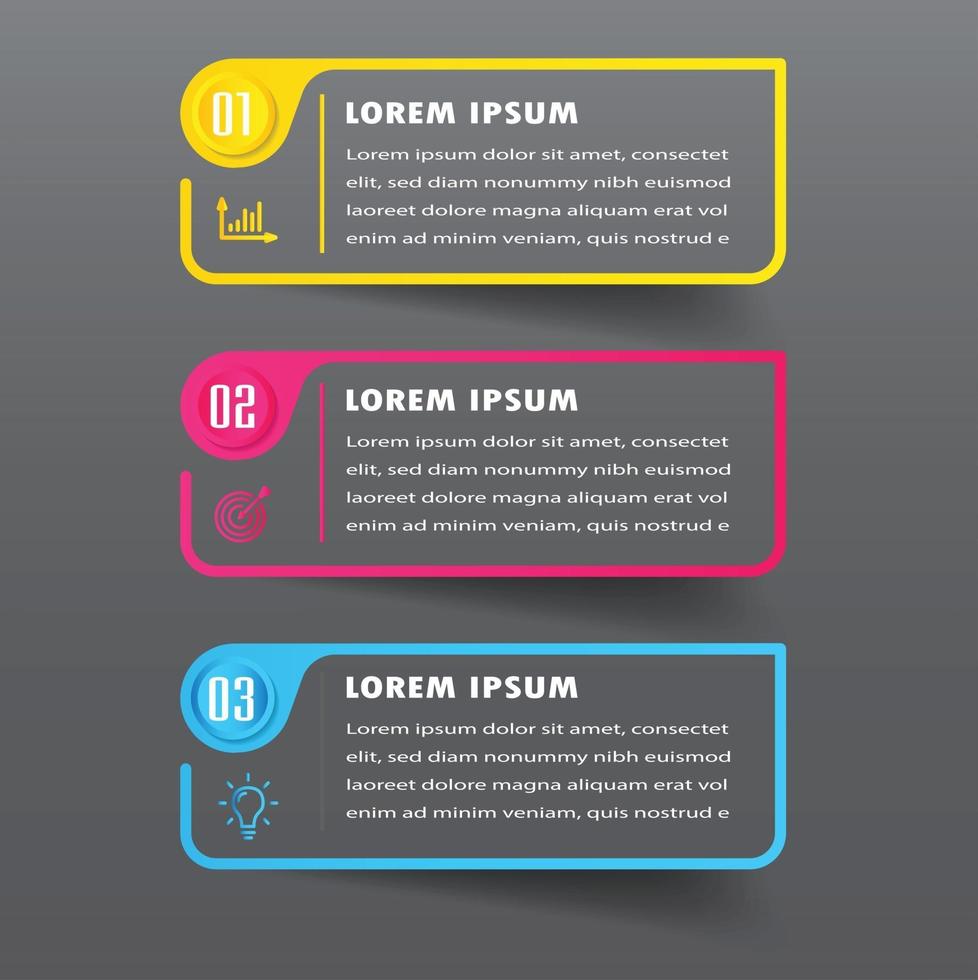 01

LOREM IPSUM

Lorem ipsum dolor sit amet, consectet elit, sed diam nonummy nibh euismod laoreet dolore magna aliquam erat vol enim ad minim veniam, quis nostrud e

02

LOREM IPSUM

Lorem ipsum dolor sit amet, consectet elit, sed diam nonummy nibh euismod laoreet dolore magna aliquam erat vol enim ad minim veniam, quis nostrud e

03

LOREM IPSUM

Lorem ipsum dolor sit amet, consectet elit, sed diam nonummy nibh euismod laoreet dolore magna aliquam erat vol enim ad minim veniam, quis nostrud e