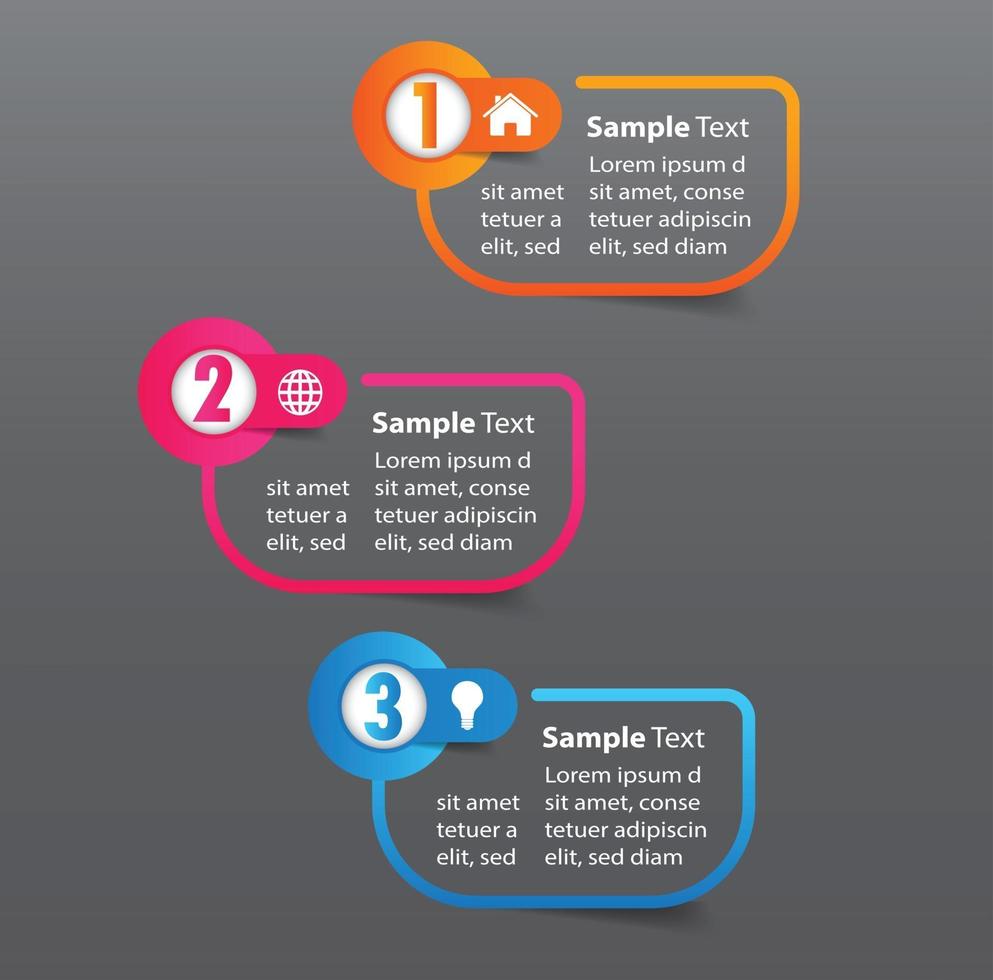 1

Sample Text

Lorem ipsum d sit amet, conse tetuer adipiscin elit, sed diam

sit amet tetuer a elit, sed

2

Sample Text

Lorem ipsum d sit amet, conse tetuer adipiscin elit, sed diam

sit amet tetuer a elit, sed

3

Sample Text

Lorem ipsum d sit amet, conse tetuer adipiscin elit, sed diam

sit amet tetuer a elit, sed