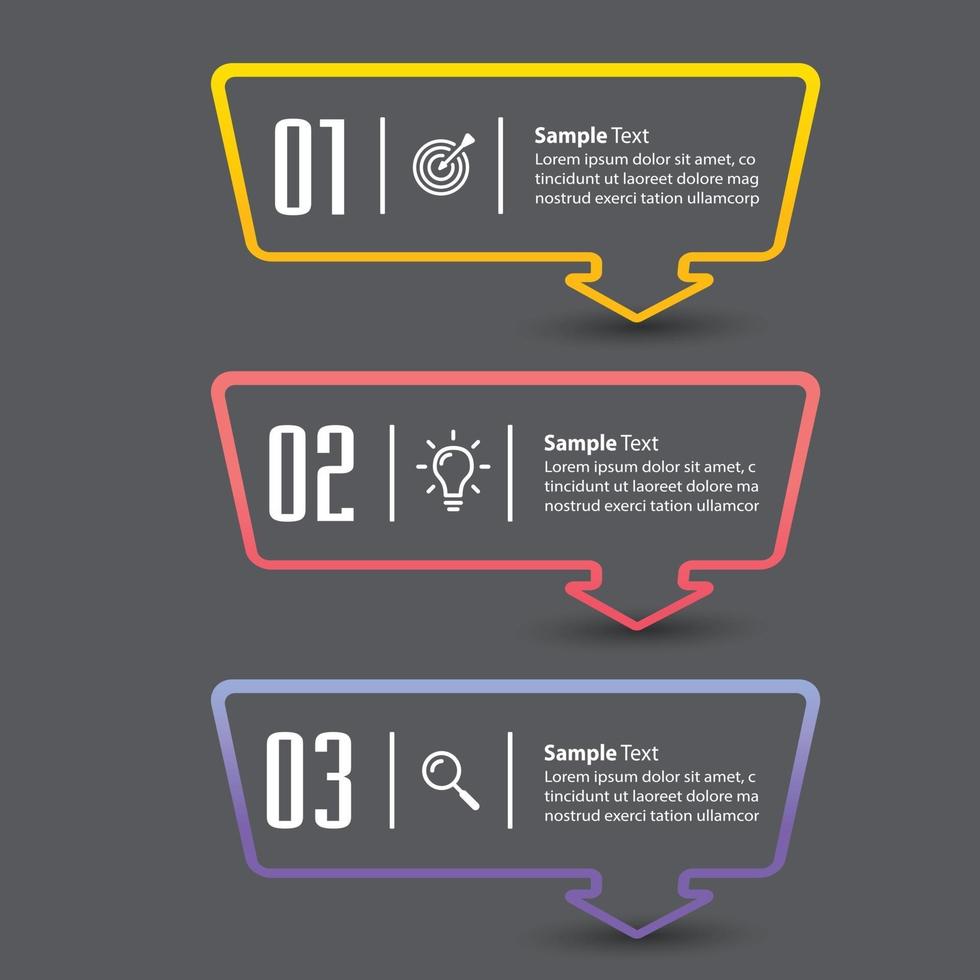 01

Sample Text
Lorem ipsum dolor sit amet, co tincidunt ut laoreet dolore mag nostrud exerci tation ullamcorp

02

Sample Text
Lorem ipsum dolor sit amet, c tincidunt ut laoreet dolore ma nostrud exerci tation ullamcor

03

Sample Text
Lorem ipsum dolor sit amet, c tincidunt ut laoreet dolore ma nostrud exerci tation ullamcor