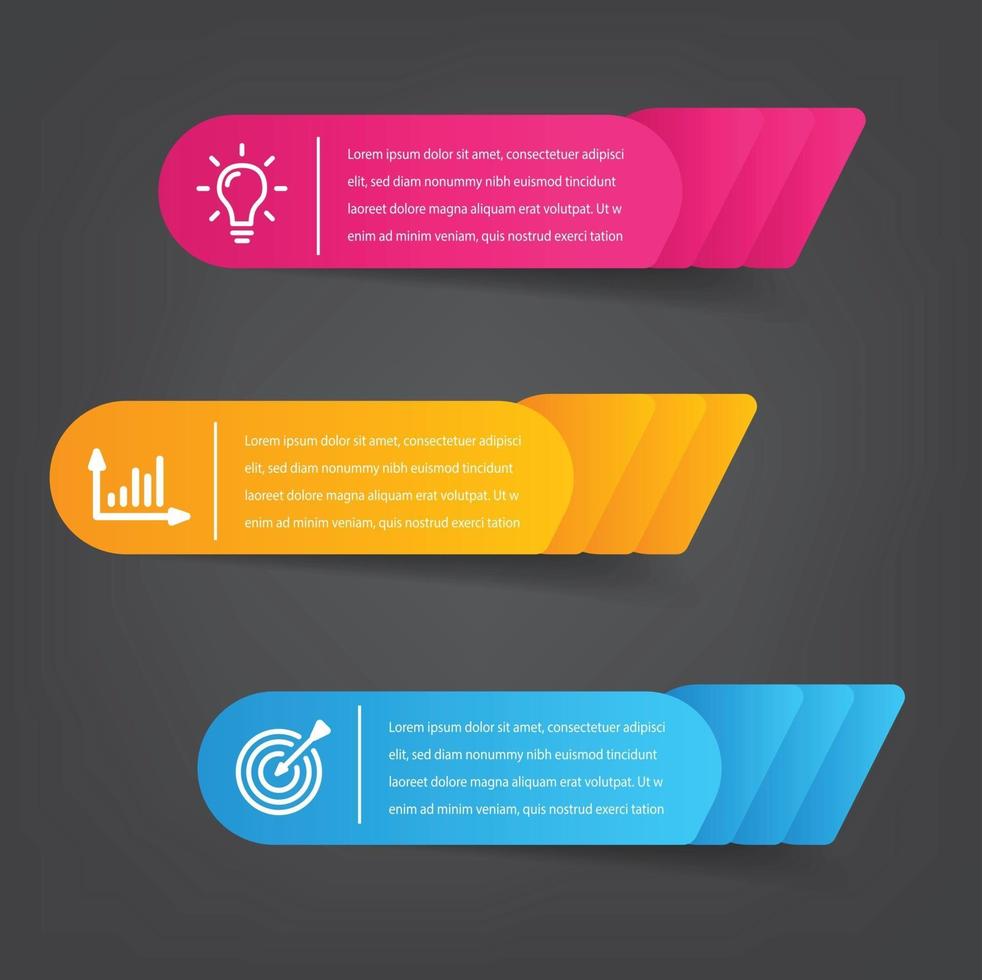 Lorem ipsum dolor sit amet, consectetuer adipisci elit, sed diam nonummy nibh euismod tincidunt laoreet dolore magna aliquam erat volutpat. Ut w enim ad minim veniam, quis nostrud exerci tation

Lorem ipsum dolor sit amet, consectetuer adipisci elit, sed diam nonummy nibh euismod tincidunt laoreet dolore magna aliquam erat volutpat. Ut w enim ad minim veniam, quis nostrud exerci tation

Lorem ipsum dolor sit amet, consectetuer adipisci elit, sed diam nonummy nibh euismod tincidunt laoreet dolore magna aliquam erat volutpat. Ut w enim ad minim veniam, quis nostrud exerci tation