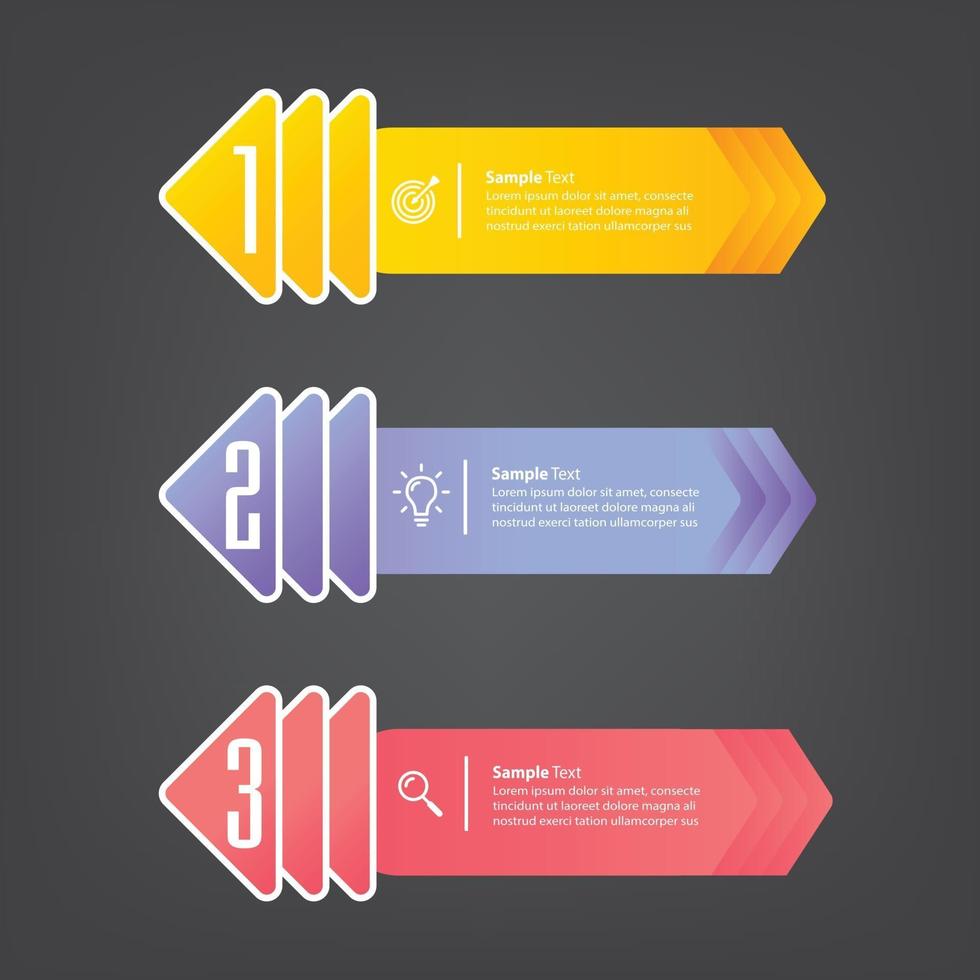 1

Sample Text
Lorem ipsum dolor sit amet, consecte tincidunt ut laoreet dolore magna ali nostrud exerci tation ullamcorper sus

2

Sample Text
Lorem ipsum dolor sit amet, consecte tincidunt ut laoreet dolore magna ali nostrud exerci tation ullamcorper sus

3

Sample Text
Lorem ipsum dolor sit amet, consecte tincidunt ut laoreet dolore magna ali nostrud exerci tation ullamcorper sus