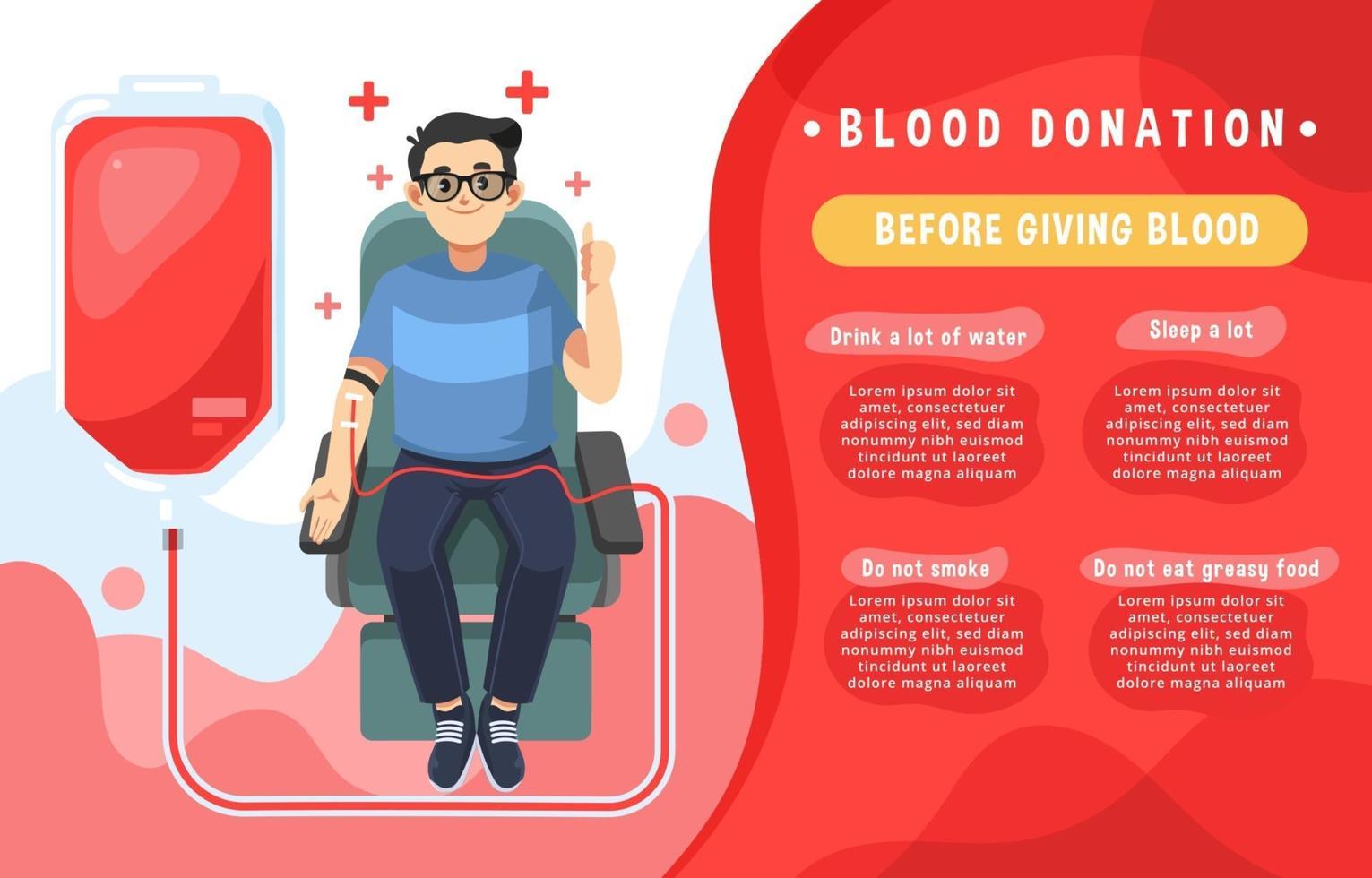 • BLOOD DONATION •

BEFORE GIVING BLOOD

Drink a lot of water

Lorem ipsum dolor sit amet, consectetuer adipiscing elit, sed diam nonummy nibh euismod tincidunt ut laoreet dolore magna aliquam

Sleep a lot

Lorem ipsum dolor sit amet, consectetuer adipiscing elit, sed diam nonummy nibh euismod tincidunt ut laoreet dolore magna aliquam

Do not smoke

Lorem ipsum dolor sit amet, consectetuer adipiscing elit, sed diam nonummy nibh euismod tincidunt ut laoreet dolore magna aliquam

Do not eat greasy food

Lorem ipsum dolor sit amet, consectetuer adipiscing elit, sed diam nonummy nibh euismod tincidunt ut laoreet dolore magna aliquam