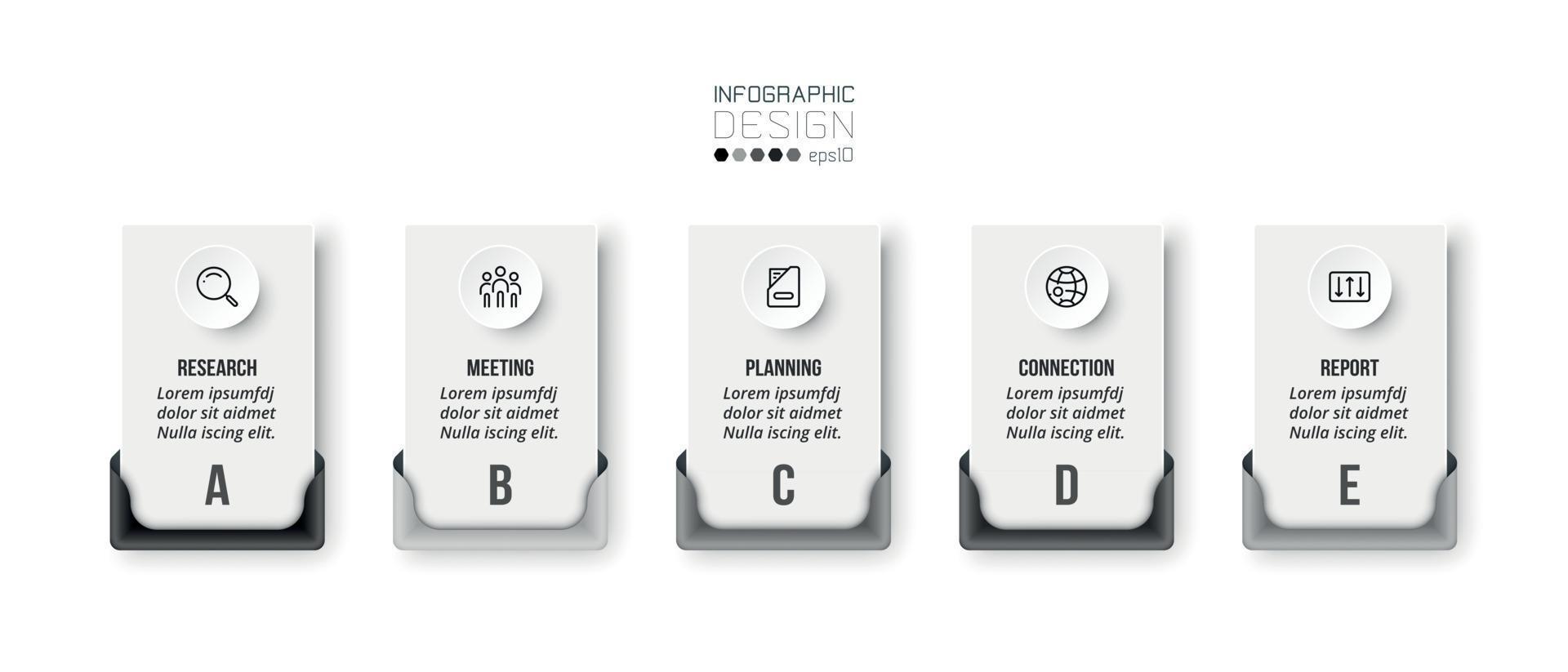 INFOGRAPHIC
DESIGN
eps10

RESEARCH
Lorem ipsumfdj dolor sit aidmet Nulla iscing elit.
A

MEETING
Lorem ipsumfdj dolor sit aidmet Nulla iscing elit.
B

PLANNING
Lorem ipsumfdj dolor sit aidmet Nulla iscing elit.
C

CONNECTION
Lorem ipsumfdj dolor sit aidmet Nulla iscing elit.
D

REPORT
Lorem ipsumfdj dolor sit aidmet Nulla iscing elit.
E