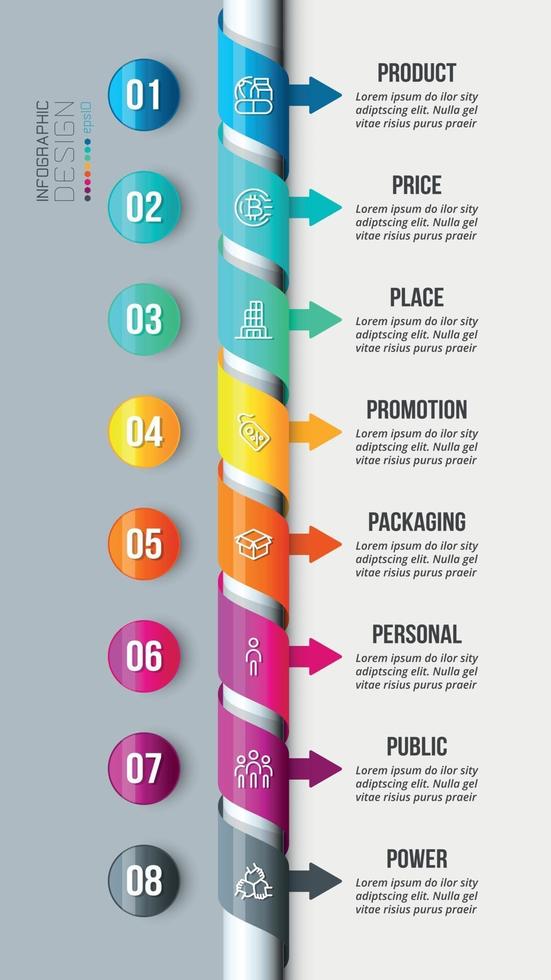 INFOGRAPHIC
DESIGN
eps10

01

PRODUCT
Lorem ipsum do ilor sity adiptscing elit. Nulla gel vitae risius purus praeir

02

PRICE
Lorem ipsum do ilor sity adiptscing elit. Nulla gel vitae risius purus praeir

03

PLACE
Lorem ipsum do ilor sity adiptscing elit. Nulla gel vitae risius purus praeir

04

PROMOTION
Lorem ipsum do ilor sity adiptscing elit. Nulla gel vitae risius purus praeir

05

PACKAGING
Lorem ipsum do ilor sity adiptscing elit. Nulla gel vitae risius purus praeir

06

PERSONAL
Lorem ipsum do ilor sity adiptscing elit. Nulla gel vitae risius purus praeir

07

PUBLIC
Lorem ipsum do ilor sity adiptscing elit. Nulla gel vitae risius purus praeir

08

POWER
Lorem ipsum do ilor sity adiptscing elit. Nulla gel vitae risius purus praeir