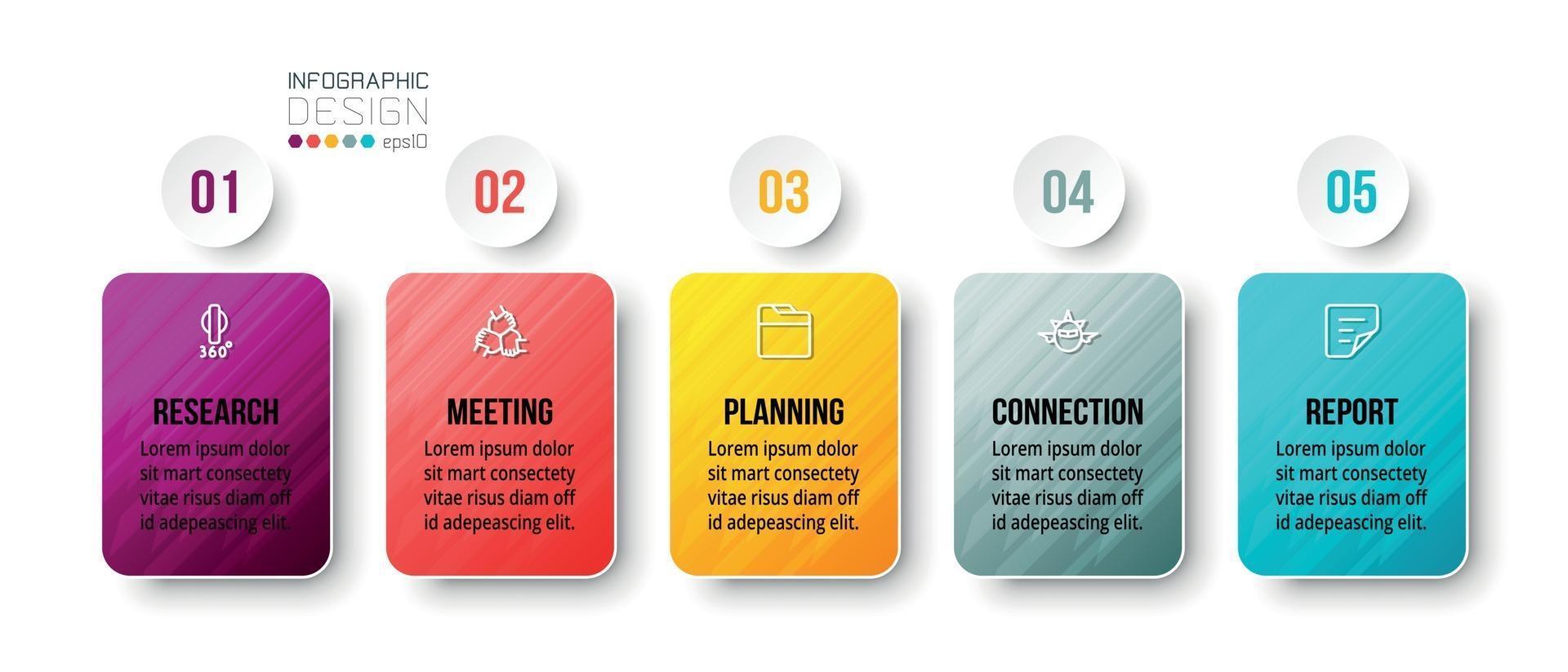 INFOGRAPHIC
DESIGN
eps10

01

360°

RESEARCH

Lorem ipsum dolor sit mart consectety vitae risus diam off id adepeascing elit.

02

MEETING

Lorem ipsum dolor sit mart consectety vitae risus diam off id adepeascing elit.

03

PLANNING

Lorem ipsum dolor sit mart consectety vitae risus diam off id adepeascing elit.

04

CONNECTION

Lorem ipsum dolor sit mart consectety vitae risus diam off id adepeascing elit.

05

REPORT

Lorem ipsum dolor sit mart consectety vitae risus diam off id adepeascing elit.