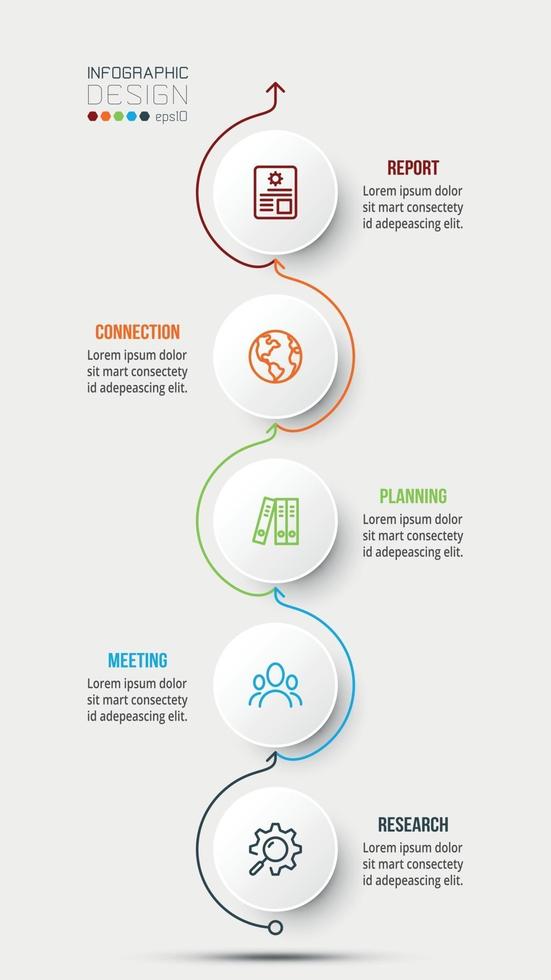 INFOGRAPHIC
DESIGN
eps10

REPORT
Lorem ipsum dolor sit mart consectety id adepeascing elit.

CONNECTION
Lorem ipsum dolor sit mart consectety id adepeascing elit.

PLANNING
Lorem ipsum dolor sit mart consectety id adepeascing elit.

MEETING
Lorem ipsum dolor sit mart consectety id adepeascing elit.

RESEARCH
Lorem ipsum dolor sit mart consectety id adepeascing elit.