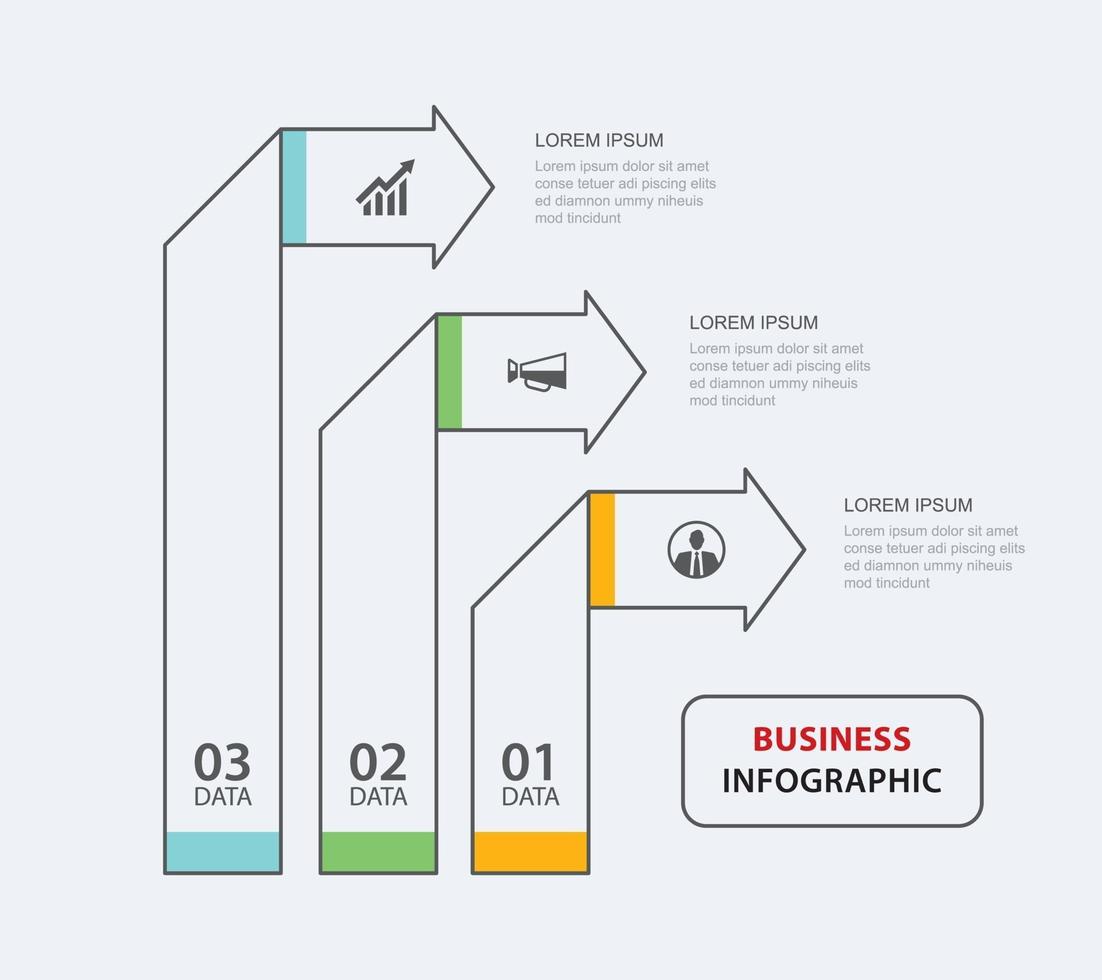 LOREM IPSUM
Lorem ipsum dolor sit amet conse tetuer adi piscing elits ed diamnon ummy niheuis mod tincidunt

LOREM IPSUM
Lorem ipsum dolor sit amet conse tetuer adi piscing elits ed diamnon ummy niheuis mod tincidunt

LOREM IPSUM
Lorem ipsum dolor sit amet conse tetuer adi piscing elits ed diamnon ummy niheuis mod tincidunt

03
DATA

02
DATA

01
DATA

BUSINESS
INFOGRAPHIC