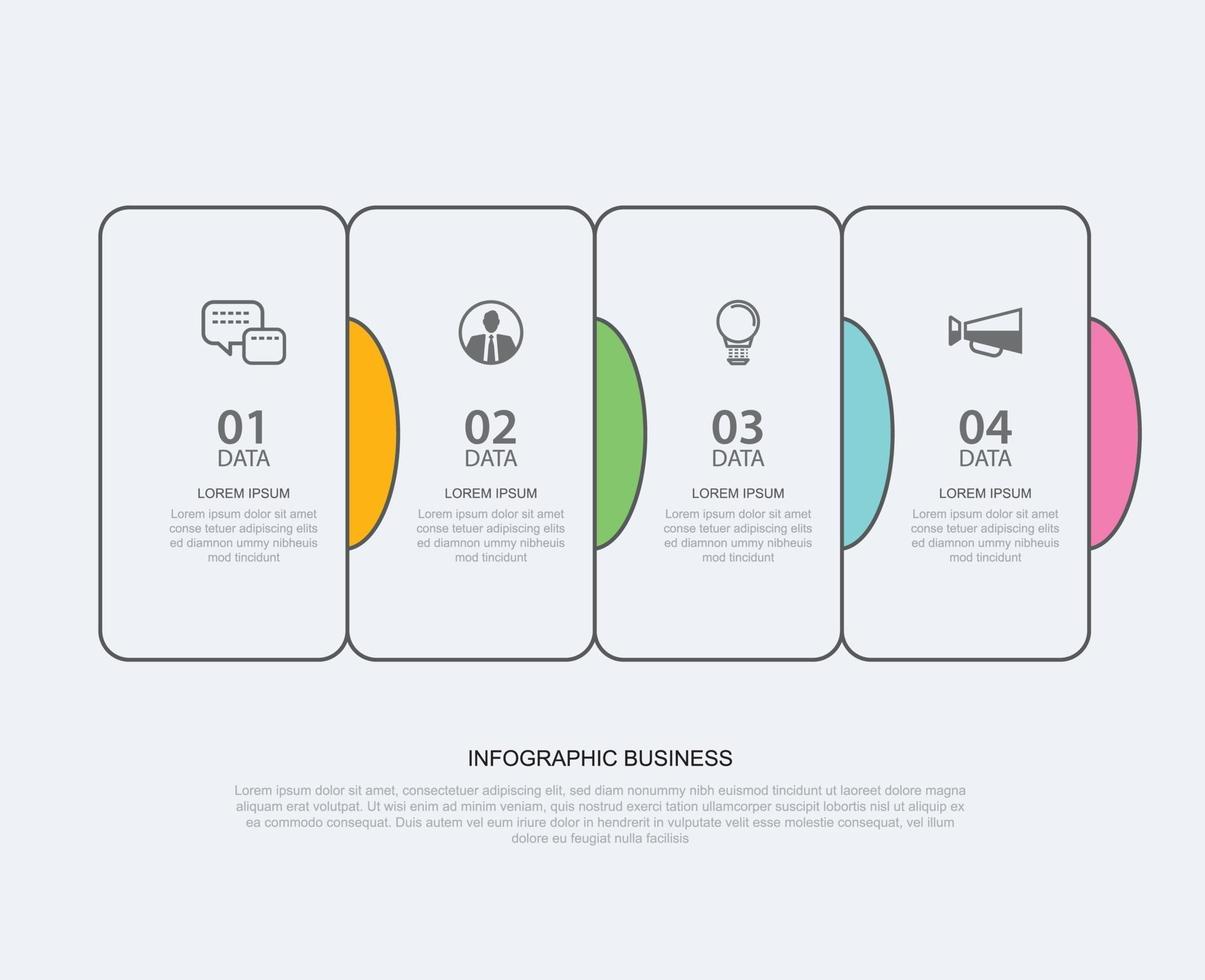 01
DATA
LOREM IPSUM
Lorem ipsum dolor sit amet conse tetuer adipiscing elits ed diamnon ummy nibheuis mod tincidunt

02
DATA
LOREM IPSUM
Lorem ipsum dolor sit amet conse tetuer adipiscing elits ed diamnon ummy nibheuis mod tincidunt

03
DATA
LOREM IPSUM
Lorem ipsum dolor sit amet conse tetuer adipiscing elits ed diamnon ummy nibheuis mod tincidunt

04
DATA
LOREM IPSUM
Lorem ipsum dolor sit amet conse tetuer adipiscing elits ed diamnon ummy nibheuis mod tincidunt

INFOGRAPHIC BUSINESS

Lorem ipsum dolor sit amet, consectetuer adipiscing elit, sed diam nonummy nibh euismod tincidunt ut laoreet dolore magna aliquam erat volutpat. Ut wisi enim ad minim veniam, quis nostrud exerci tation ullamcorper suscipit lobortis nisl ut aliquip ex ea commodo consequat. Duis autem vel eum iriure dolor in hendrerit in vulputate velit esse molestie consequat, vel illum dolore eu feugiat nulla facilisis