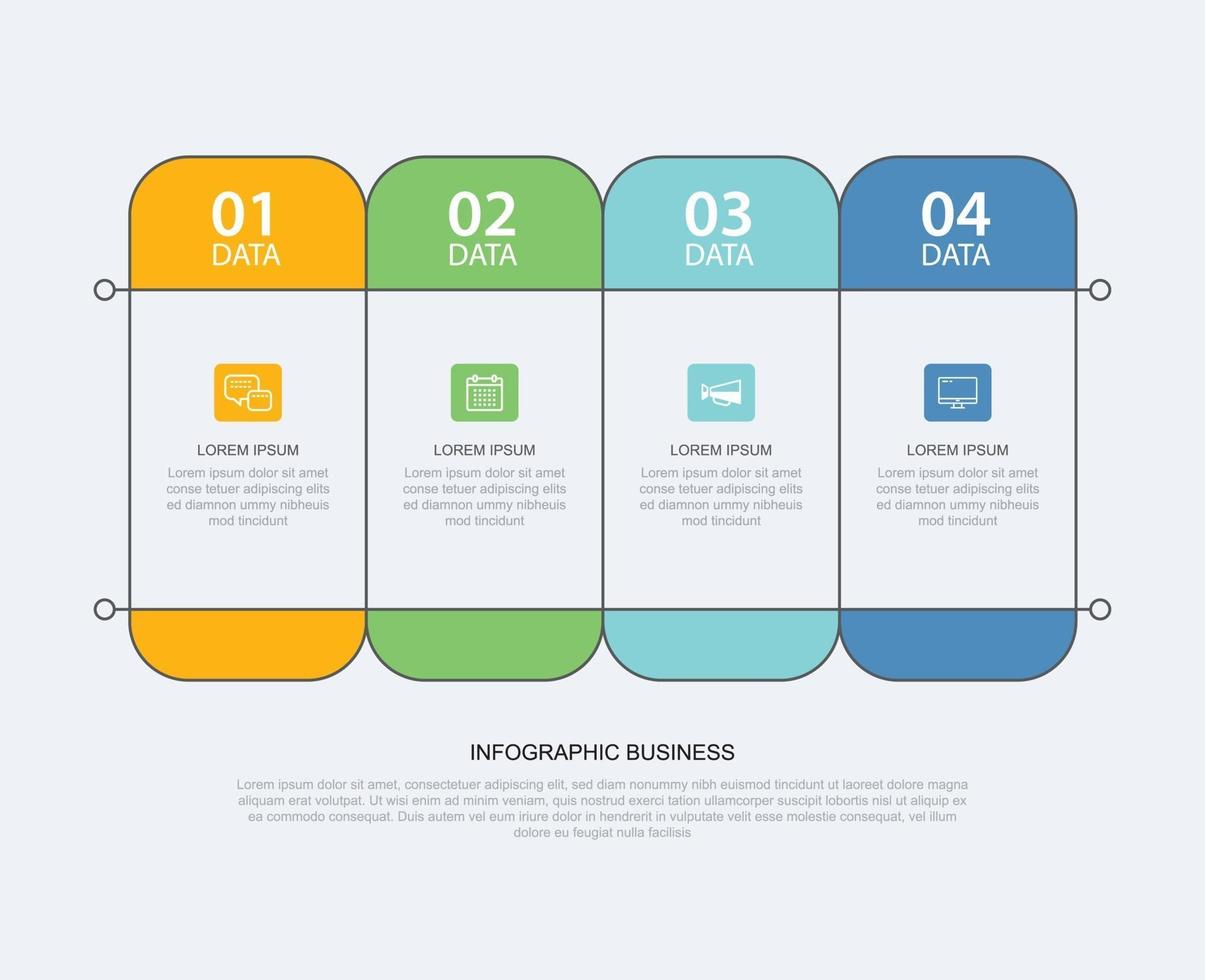 01
DATA

LOREM IPSUM
Lorem ipsum dolor sit amet conse tetuer adipiscing elits ed diamnon ummy nibheuis mod tincidunt

02
DATA

LOREM IPSUM
Lorem ipsum dolor sit amet conse tetuer adipiscing elits ed diamnon ummy nibheuis mod tincidunt

03
DATA

LOREM IPSUM
Lorem ipsum dolor sit amet conse tetuer adipiscing elits ed diamnon ummy nibheuis mod tincidunt

04
DATA

LOREM IPSUM
Lorem ipsum dolor sit amet conse tetuer adipiscing elits ed diamnon ummy nibheuis mod tincidunt

INFOGRAPHIC BUSINESS

Lorem ipsum dolor sit amet, consectetuer adipiscing elit, sed diam nonummy nibh euismod tincidunt ut laoreet dolore magna aliquam erat volutpat. Ut wisi enim ad minim veniam, quis nostrud exerci tation ullamcorper suscipit lobortis nisl ut aliquip ex ea commodo consequat. Duis autem vel eum iriure dolor in hendrerit in vulputate velit esse molestie consequat, vel illum dolore eu feugiat nulla facilisis