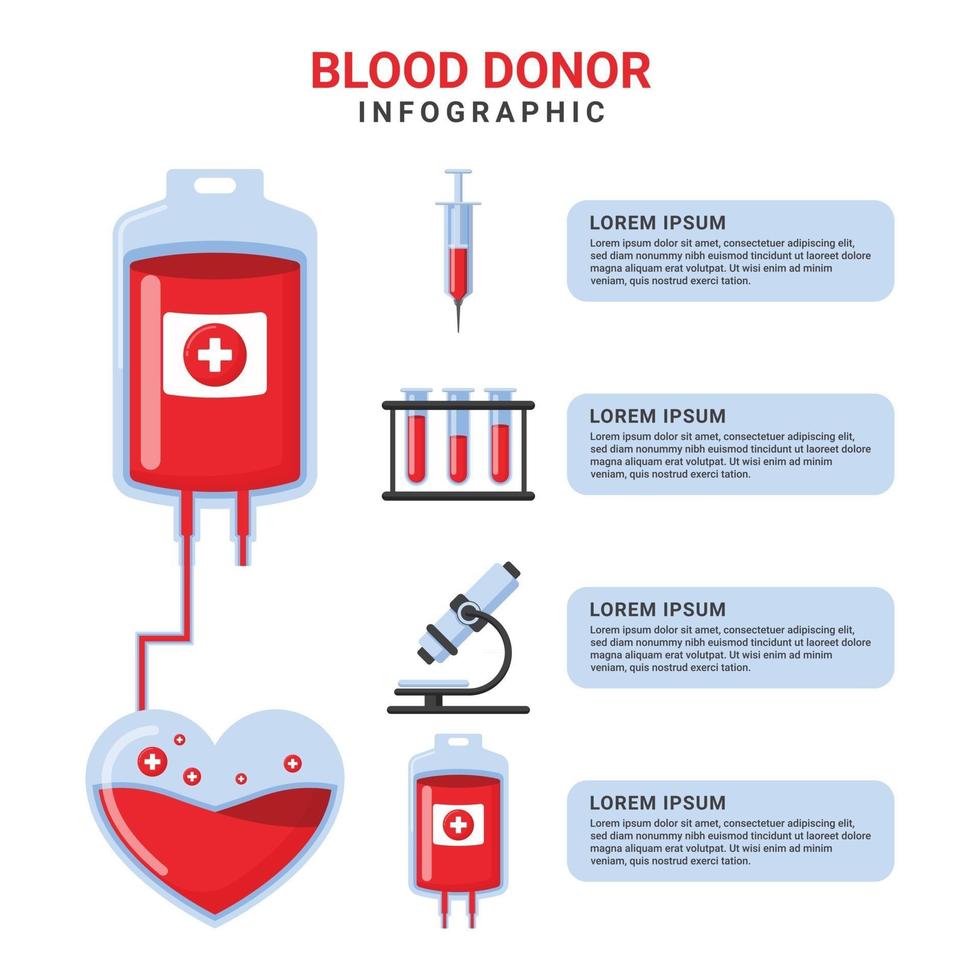 BLOOD DONOR
INFOGRAPHIC

LOREM IPSUM
Lorem ipsum dolor sit amet, consectetuer adipiscing elit, sed diam nonummy nibh euismod tincidunt ut laoreet dolore magna aliquam erat volutpat. Ut wisi enim ad minim veniam, quis nostrud exerci tation.

LOREM IPSUM
Lorem ipsum dolor sit amet, consectetuer adipiscing elit, sed diam nonummy nibh euismod tincidunt ut laoreet dolore magna aliquam erat volutpat. Ut wisi enim ad minim veniam, quis nostrud exerci tation.

LOREM IPSUM
Lorem ipsum dolor sit amet, consectetuer adipiscing elit, sed diam nonummy nibh euismod tincidunt ut laoreet dolore magna aliquam erat volutpat. Ut wisi enim ad minim veniam, quis nostrud exerci tation.

LOREM IPSUM
Lorem ipsum dolor sit amet, consectetuer adipiscing elit, sed diam nonummy nibh euismod tincidunt ut laoreet dolore magna aliquam erat volutpat. Ut wisi enim ad minim veniam, quis nostrud exerci tation.