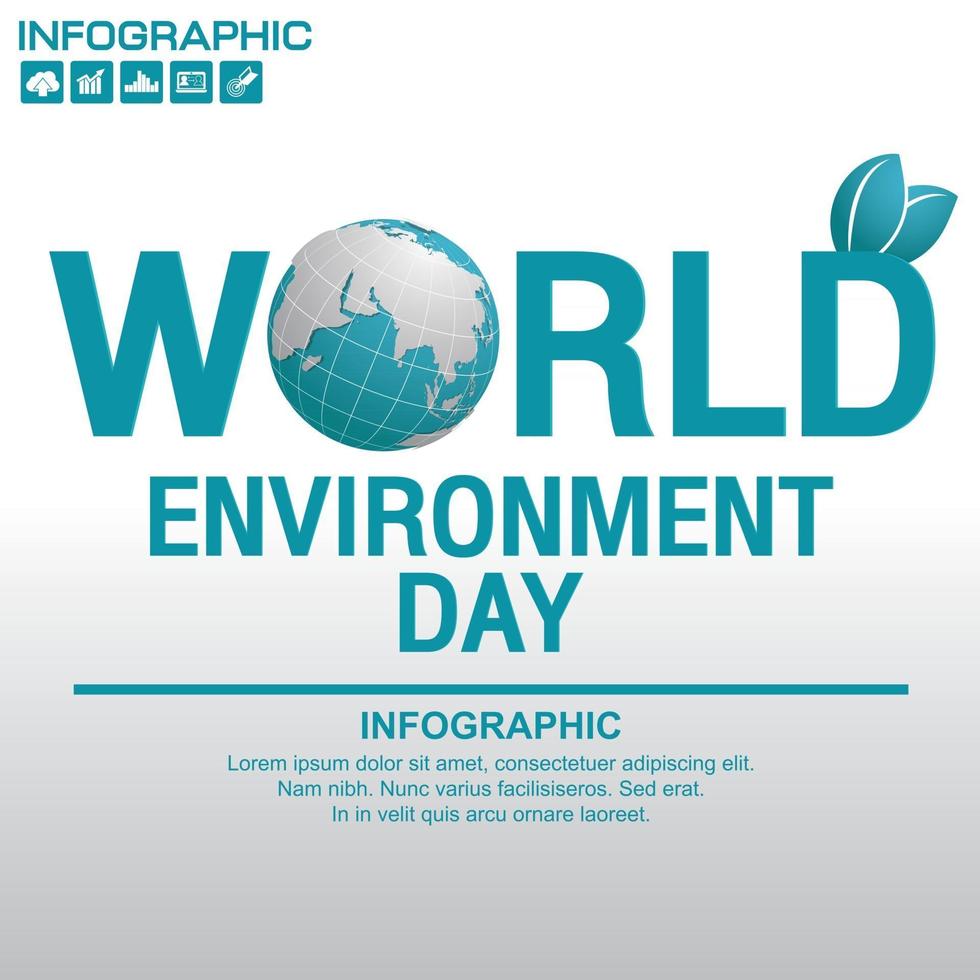 INFOGRAPHIC

WORLD
ENVIRONMENT
DAY

INFOGRAPHIC
Lorem ipsum dolor sit amet, consectetuer adipiscing elit. Nam nibh. Nunc varius facilisiseros. Sed erat. In in velit quis arcu ornare laoreet.