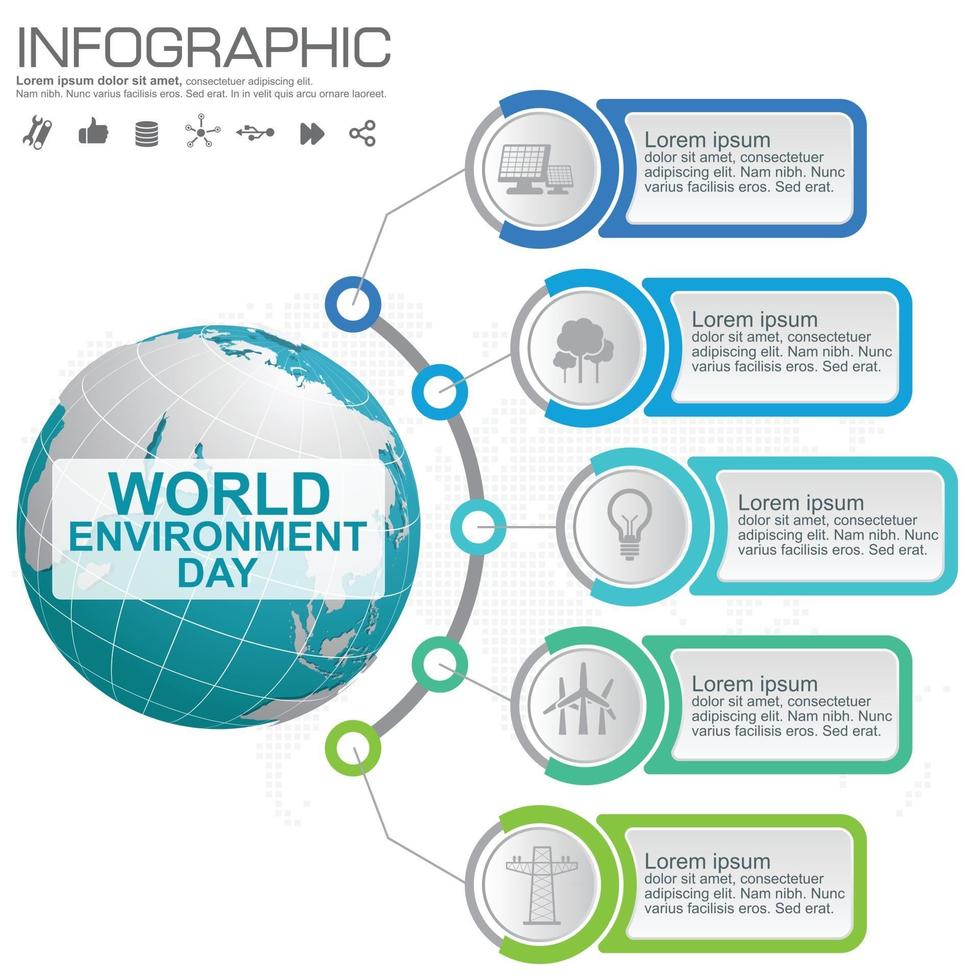 INFOGRAPHIC
Lorem ipsum dolor sit amet, consectetuer adipiscing elit. Nam nibh. Nunc varius facilisis eros. Sed erat. In in velit quis arcu ornare laoreet.

WORLD ENVIRONMENT DAY

Lorem ipsum
dolor sit amet, consectetuer adipiscing elit. Nam nibh. Nunc varius facilisis eros. Sed erat.

Lorem ipsum
dolor sit amet, consectetuer adipiscing elit. Nam nibh. Nunc varius facilisis eros. Sed erat.

Lorem ipsum
dolor sit amet, consectetuer adipiscing elit. Nam nibh. Nunc varius facilisis eros. Sed erat.

Lorem ipsum
dolor sit amet, consectetuer adipiscing elit. Nam nibh. Nunc varius facilisis eros. Sed erat.

Lorem ipsum
dolor sit amet, consectetuer adipiscing elit. Nam nibh. Nunc varius facilisis eros. Sed erat.