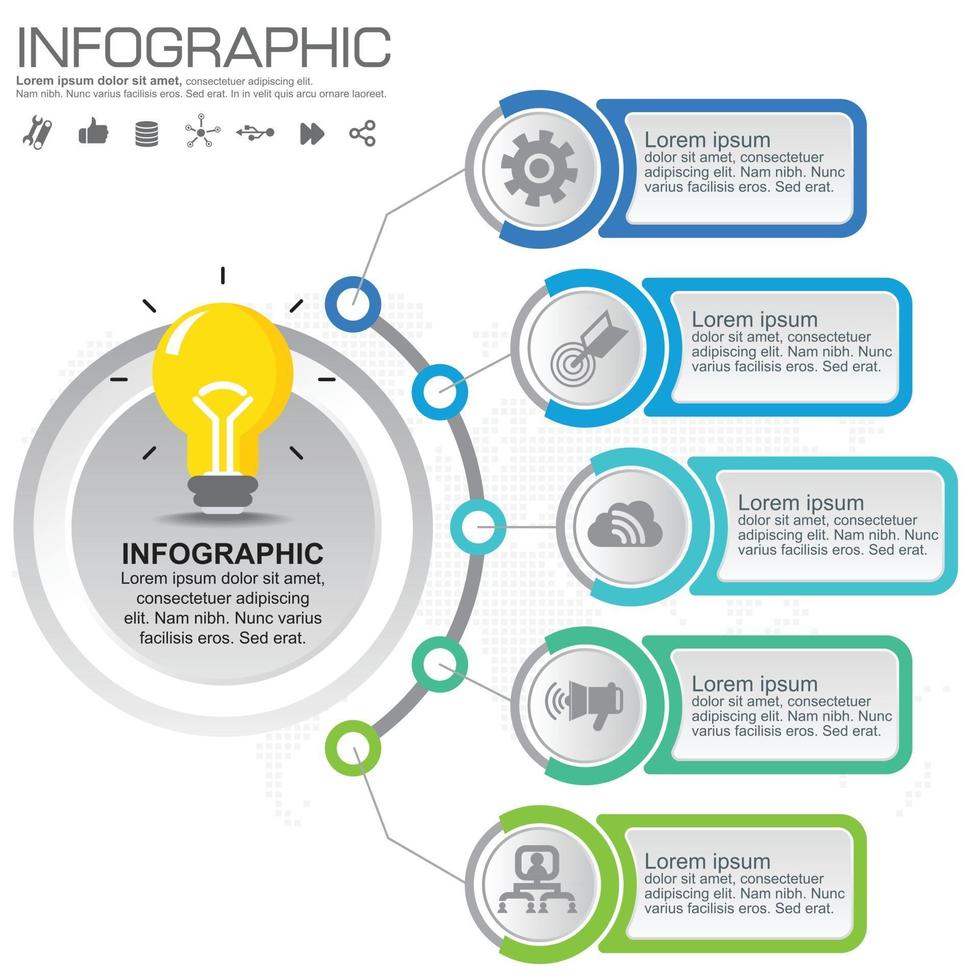 INFOGRAPHIC
Lorem ipsum dolor sit amet, consectetuer adipiscing elit. Nam nibh. Nunc varius facilisis eros. Sed erat. In in velit quis arcu ornare laoreet.

INFOGRAPHIC
Lorem ipsum dolor sit amet, consectetuer adipiscing elit. Nam nibh. Nunc varius facilisis eros. Sed erat.

Lorem ipsum
dolor sit amet, consectetuer adipiscing elit. Nam nibh. Nunc varius facilisis eros. Sed erat.

Lorem ipsum
dolor sit amet, consectetuer adipiscing elit. Nam nibh. Nunc varius facilisis eros. Sed erat.

Lorem ipsum
dolor sit amet, consectetuer adipiscing elit. Nam nibh. Nunc varius facilisis eros. Sed erat.

Lorem ipsum
dolor sit amet, consectetuer adipiscing elit. Nam nibh. Nunc varius facilisis eros. Sed erat.

Lorem ipsum
dolor sit amet, consectetuer adipiscing elit. Nam nibh. Nunc varius facilisis eros. Sed erat.