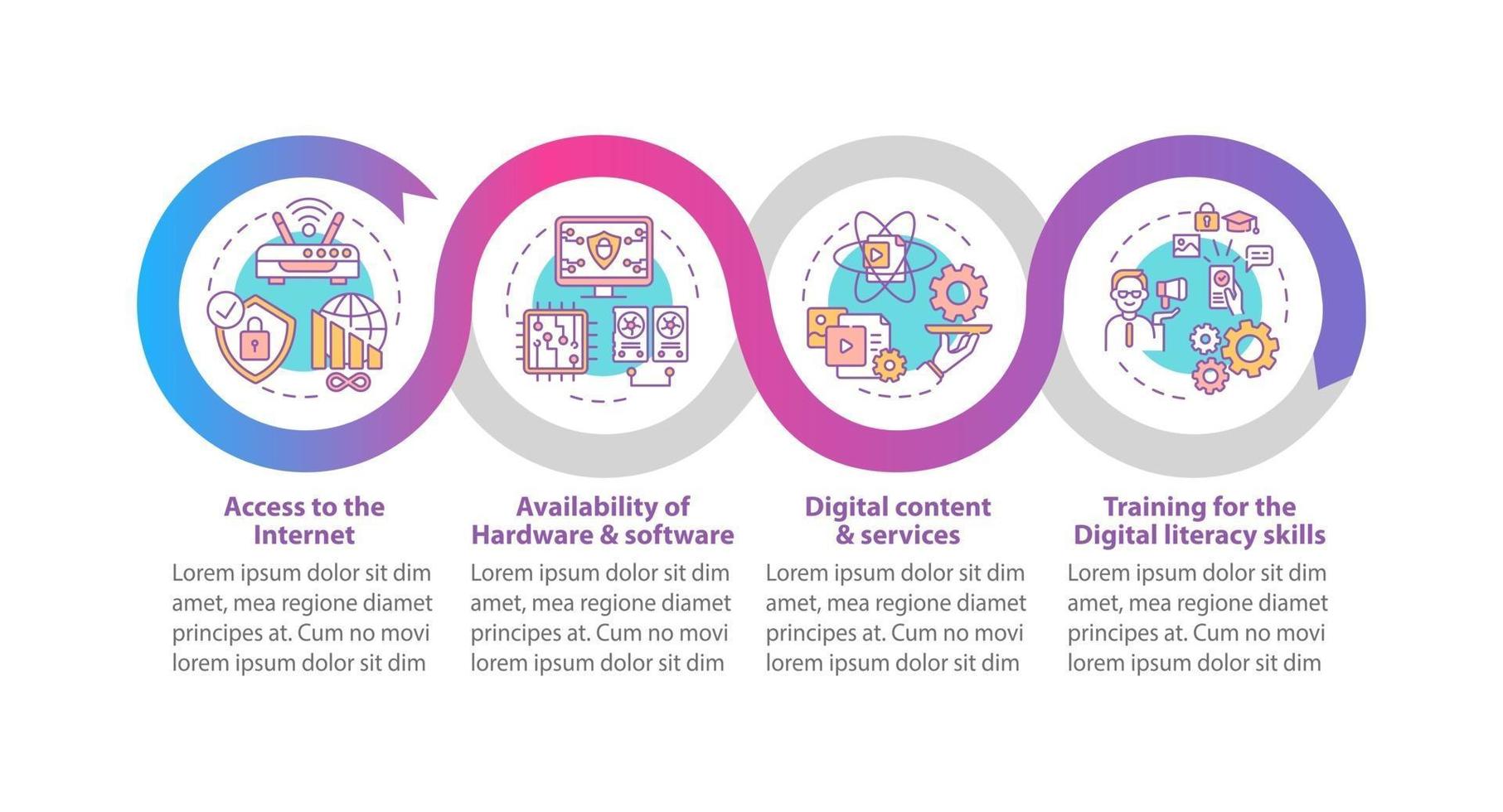 Access to the Internet

Lorem ipsum dolor sit dim amet, mea regione diamet principes at. Cum no movi lorem ipsum dolor sit dim

Availability of Hardware & software

Lorem ipsum dolor sit dim amet, mea regione diamet principes at. Cum no movi lorem ipsum dolor sit dim

Digital content & services

Lorem ipsum dolor sit dim amet, mea regione diamet principes at. Cum no movi lorem ipsum dolor sit dim

Training for the Digital literacy skills

Lorem ipsum dolor sit dim amet, mea regione diamet principes at. Cum no movi lorem ipsum dolor sit dim