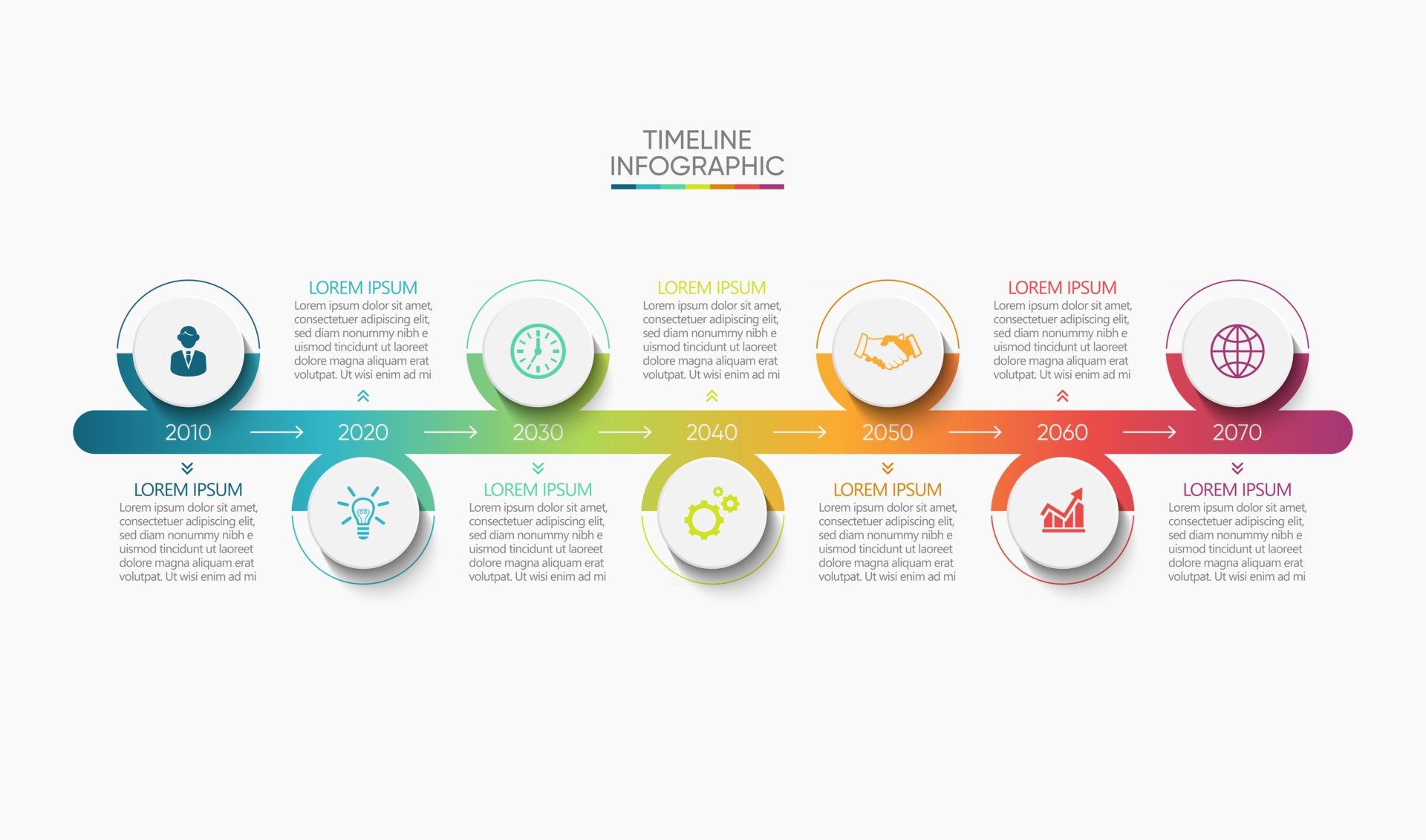 TIMELINE
INFOGRAPHIC

LOREM IPSUM
Lorem ipsum dolor sit amet, consectetuer adipiscing elit, sed diam nonummy nibh e uismod tincidunt ut laoreet dolore magna aliquam erat volutpat. Ut wisi enim ad mi

LOREM IPSUM
Lorem ipsum dolor sit amet, consectetuer adipiscing elit, sed diam nonummy nibh e uismod tincidunt ut laoreet dolore magna aliquam erat volutpat. Ut wisi enim ad mi

LOREM IPSUM
Lorem ipsum dolor sit amet, consectetuer adipiscing elit, sed diam nonummy nibh e uismod tincidunt ut laoreet dolore magna aliquam erat volutpat. Ut wisi enim ad mi

2010 2020 2030 2040 2050 2060 2070

LOREM IPSUM
Lorem ipsum dolor sit amet, consectetuer adipiscing elit, sed diam nonummy nibh e uismod tincidunt ut laoreet dolore magna aliquam erat volutpat. Ut wisi enim ad mi

LOREM IPSUM
Lorem ipsum dolor sit amet, consectetuer adipiscing elit, sed diam nonummy nibh e uismod tincidunt ut laoreet dolore magna aliquam erat volutpat. Ut wisi enim ad mi

LOREM IPSUM
Lorem ipsum dolor sit amet, consectetuer adipiscing elit, sed diam nonummy nibh e uismod tincidunt ut laoreet dolore magna aliquam erat volutpat. Ut wisi enim ad mi

LOREM IPSUM
Lorem ipsum dolor sit amet, consectetuer adipiscing elit, sed diam nonummy nibh e uismod tincidunt ut laoreet dolore magna aliquam erat volutpat. Ut wisi enim ad mi