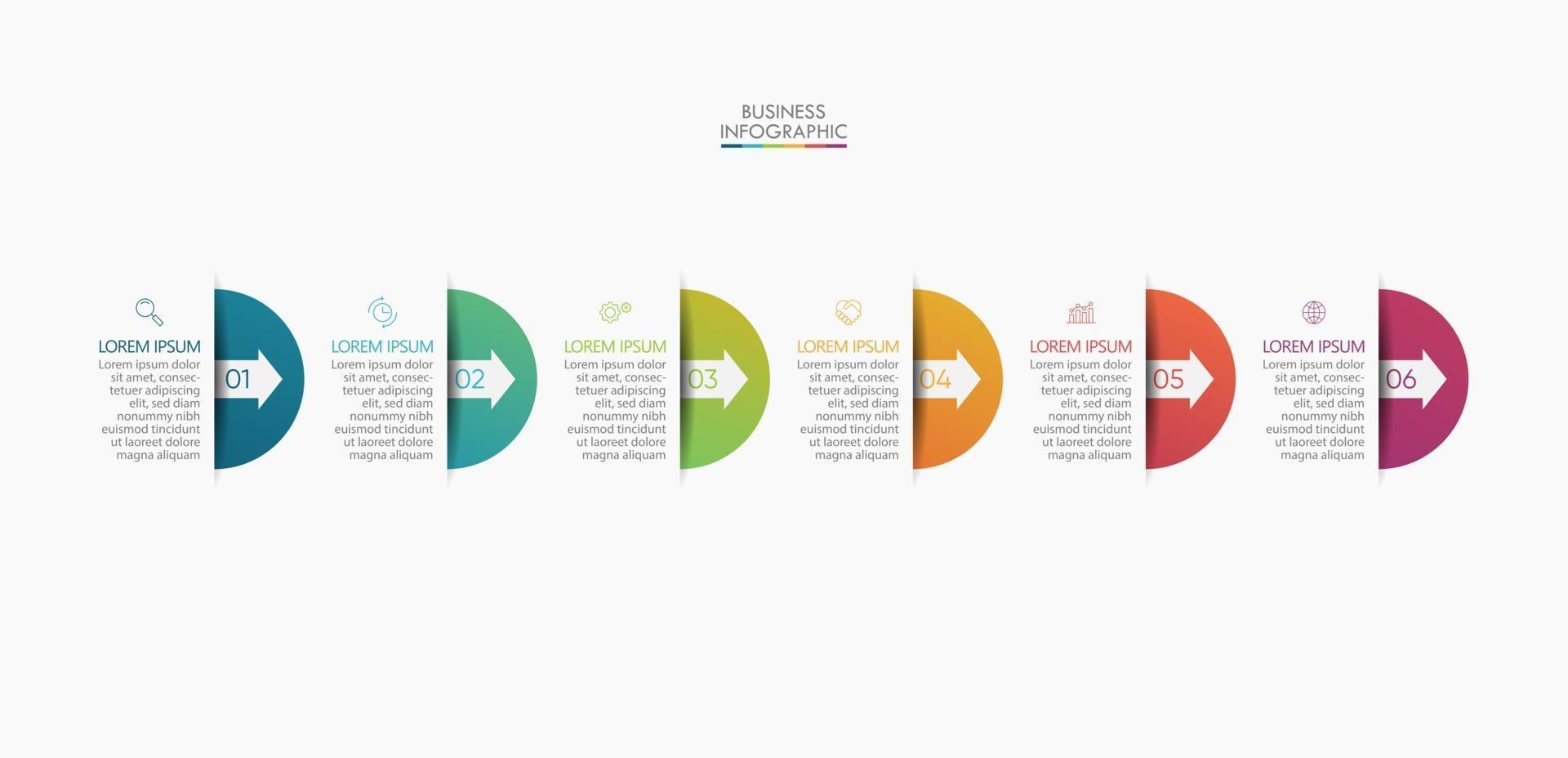 BUSINESS
INFOGRAPHIC

LOREM IPSUM
Lorem ipsum dolor sit amet, consectetuer adipiscing elit, sed diam nonummy nibh euismod tincidunt ut laoreet dolore magna aliquam

01

LOREM IPSUM
Lorem ipsum dolor sit amet, consectetuer adipiscing elit, sed diam nonummy nibh euismod tincidunt ut laoreet dolore magna aliquam

02

LOREM IPSUM
Lorem ipsum dolor sit amet, consectetuer adipiscing elit, sed diam nonummy nibh euismod tincidunt ut laoreet dolore magna aliquam

03

LOREM IPSUM
Lorem ipsum dolor sit amet, consectetuer adipiscing elit, sed diam nonummy nibh euismod tincidunt ut laoreet dolore magna aliquam

04

LOREM IPSUM
Lorem ipsum dolor sit amet, consectetuer adipiscing elit, sed diam nonummy nibh euismod tincidunt ut laoreet dolore magna aliquam

05

LOREM IPSUM
Lorem ipsum dolor sit amet, consectetuer adipiscing elit, sed diam nonummy nibh euismod tincidunt ut laoreet dolore magna aliquam

06