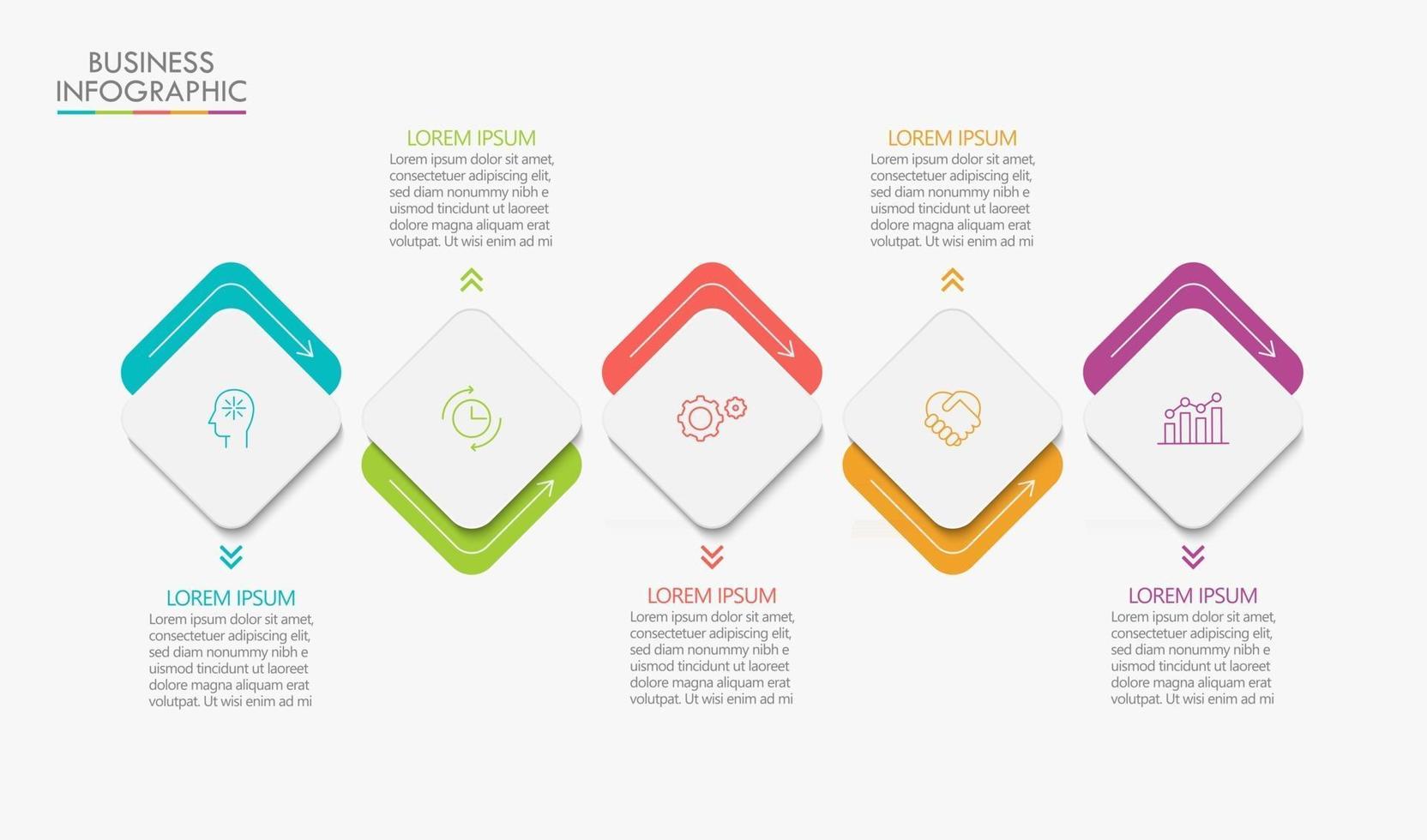 BUSINESS INFOGRAPHIC

LOREM IPSUM
Lorem ipsum dolor sit amet, consectetuer adipiscing elit, sed diam nonummy nibh e uismod tincidunt ut laoreet dolore magna aliquam erat volutpat. Ut wisi enim ad mi

LOREM IPSUM
Lorem ipsum dolor sit amet, consectetuer adipiscing elit, sed diam nonummy nibh e uismod tincidunt ut laoreet dolore magna aliquam erat volutpat. Ut wisi enim ad mi

LOREM IPSUM
Lorem ipsum dolor sit amet, consectetuer adipiscing elit, sed diam nonummy nibh e uismod tincidunt ut laoreet dolore magna aliquam erat volutpat. Ut wisi enim ad mi

LOREM IPSUM
Lorem ipsum dolor sit amet, consectetuer adipiscing elit, sed diam nonummy nibh e uismod tincidunt ut laoreet dolore magna aliquam erat volutpat. Ut wisi enim ad mi

LOREM IPSUM
Lorem ipsum dolor sit amet, consectetuer adipiscing elit, sed diam nonummy nibh e uismod tincidunt ut laoreet dolore magna aliquam erat volutpat. Ut wisi enim ad mi