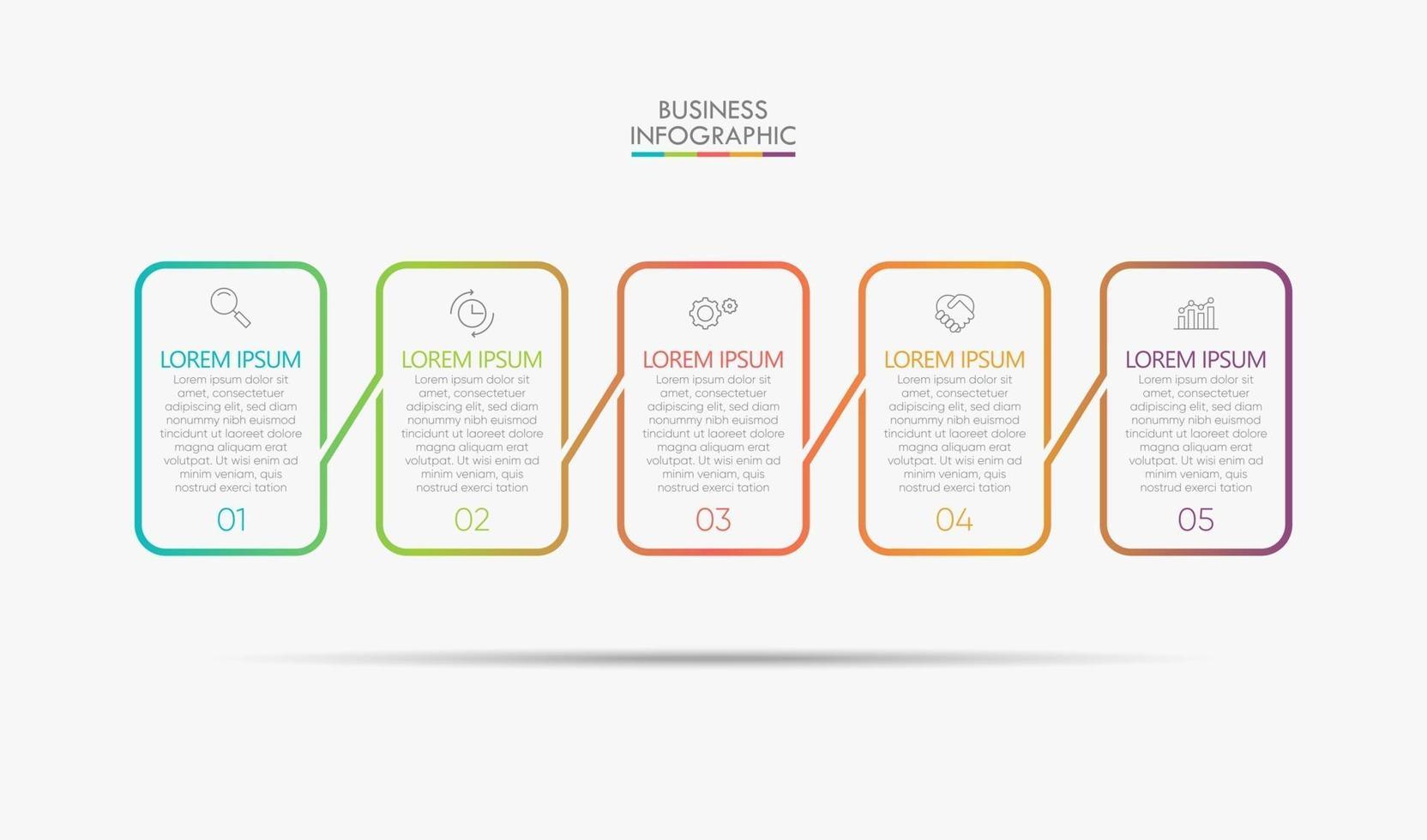 BUSINESS
INFOGRAPHIC

LOREM IPSUM
Lorem ipsum dolor sit amet, consectetuer adipiscing elit, sed diam nonummy nibh euismod tincidunt ut laoreet dolore magna aliquam erat volutpat. Ut wisi enim ad minim veniam, quis nostrud exerci tation
01

LOREM IPSUM
Lorem ipsum dolor sit amet, consectetuer adipiscing elit, sed diam nonummy nibh euismod tincidunt ut laoreet dolore magna aliquam erat volutpat. Ut wisi enim ad minim veniam, quis nostrud exerci tation
02

LOREM IPSUM
Lorem ipsum dolor sit amet, consectetuer adipiscing elit, sed diam nonummy nibh euismod tincidunt ut laoreet dolore magna aliquam erat volutpat. Ut wisi enim ad minim veniam, quis nostrud exerci tation
03

LOREM IPSUM
Lorem ipsum dolor sit amet, consectetuer adipiscing elit, sed diam nonummy nibh euismod tincidunt ut laoreet dolore magna aliquam erat volutpat. Ut wisi enim ad minim veniam, quis nostrud exerci tation
04

LOREM IPSUM
Lorem ipsum dolor sit amet, consectetuer adipiscing elit, sed diam nonummy nibh euismod tincidunt ut laoreet dolore magna aliquam erat volutpat. Ut wisi enim ad minim veniam, quis nostrud exerci tation
05