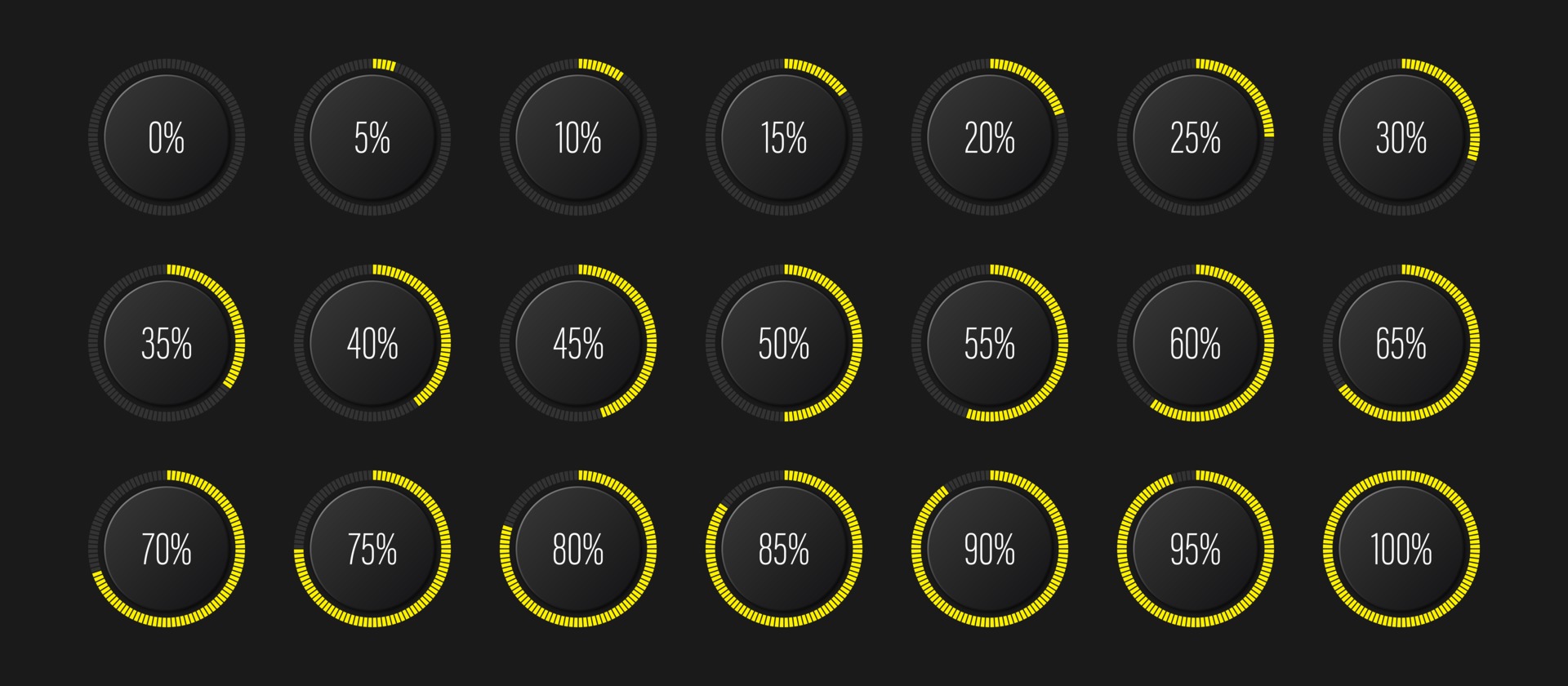 0% 5% 10% 15% 20% 25% 30%

35% 40% 45% 50% 55% 60% 65%

70% 75% 80% 85% 90% 95% 100%