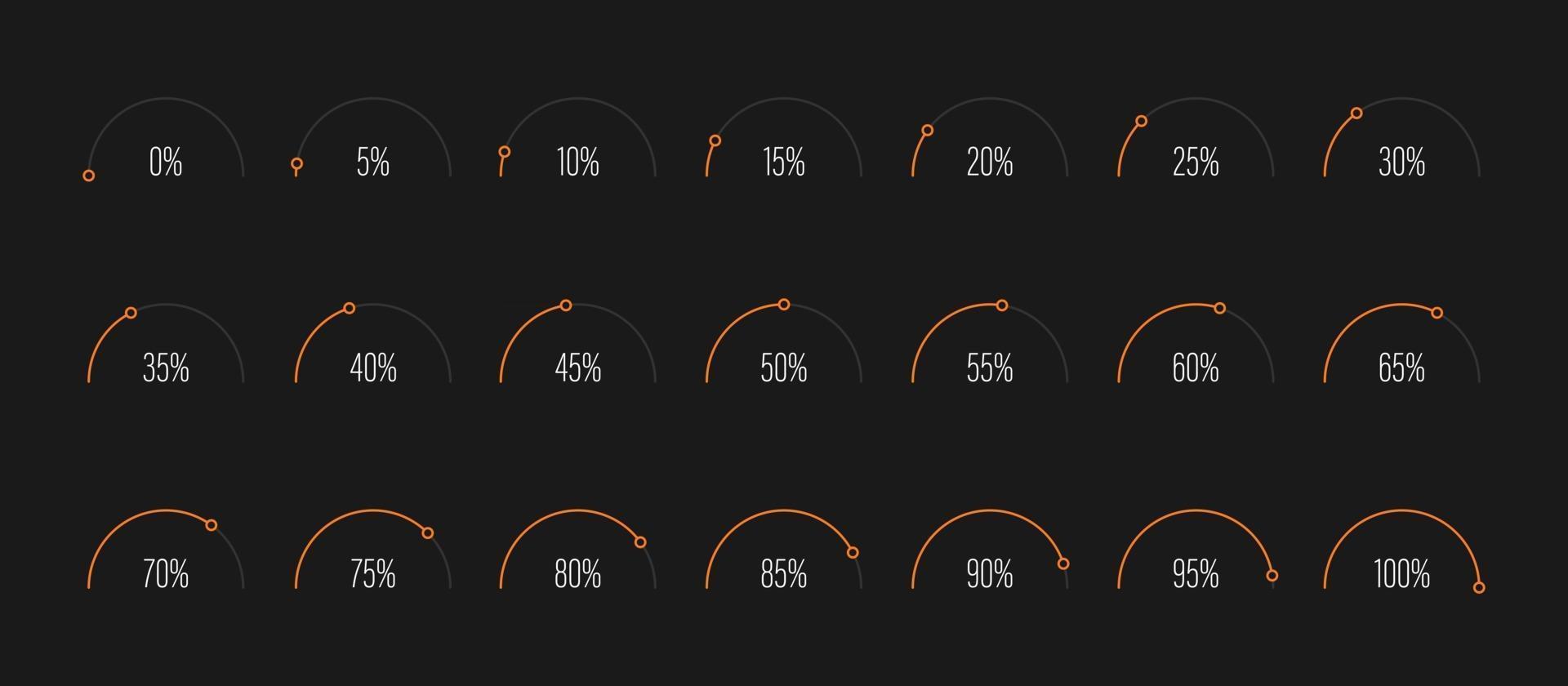 0% 5% 10% 15% 20% 25% 30%

35% 40% 45% 50% 55% 60% 65%

70% 75% 80% 85% 90% 95% 100%