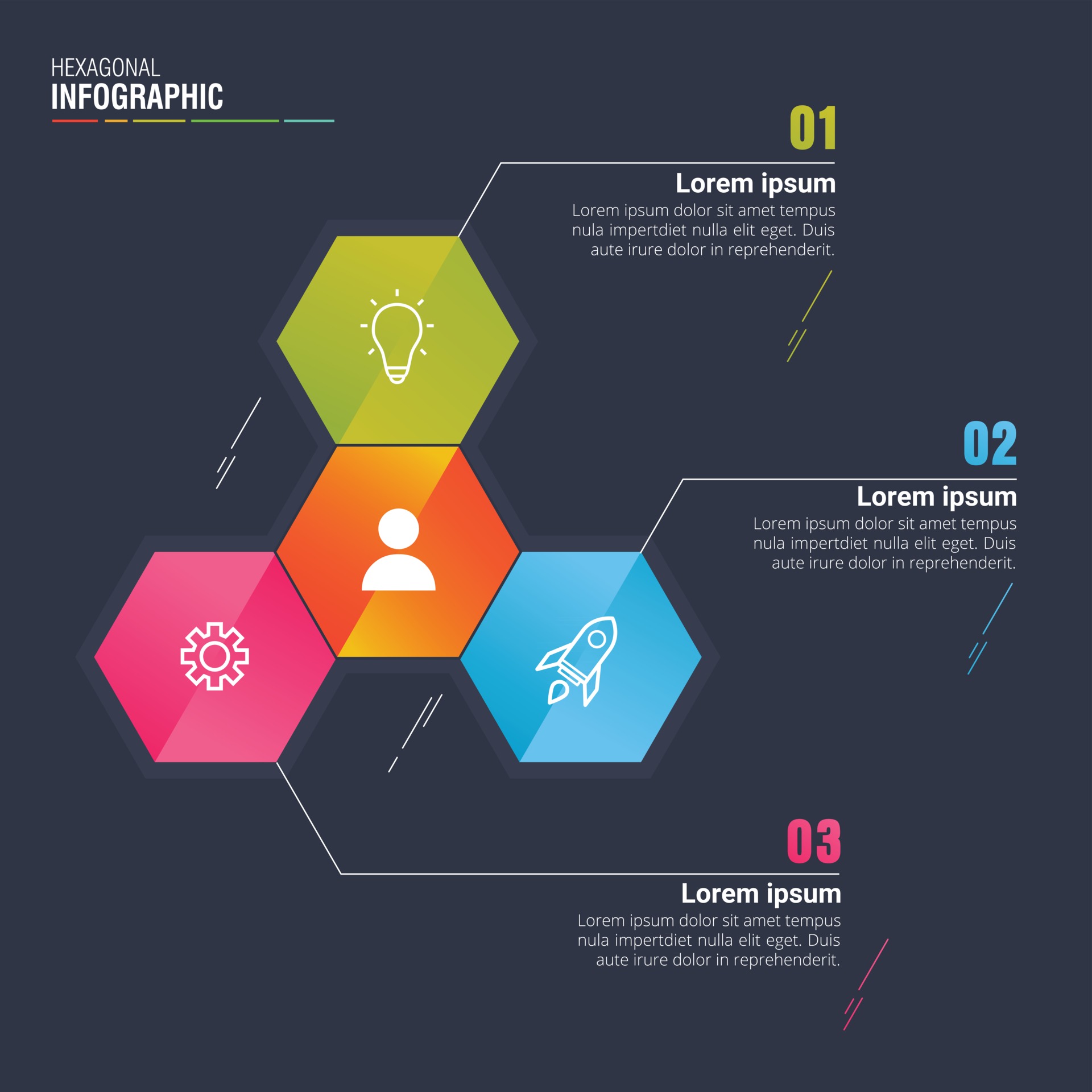 HEXAGONAL
INFOGRAPHIC

01
Lorem ipsum
Lorem ipsum dolor sit amet tempus nula impertdiet nulla elit eget. Duis aute irure dolor in reprehenderit.

02
Lorem ipsum
Lorem ipsum dolor sit amet tempus nula impertdiet nulla elit eget. Duis aute irure dolor in reprehenderit.

03
Lorem ipsum
Lorem ipsum dolor sit amet tempus nula impertdiet nulla elit eget. Duis aute irure dolor in reprehenderit.