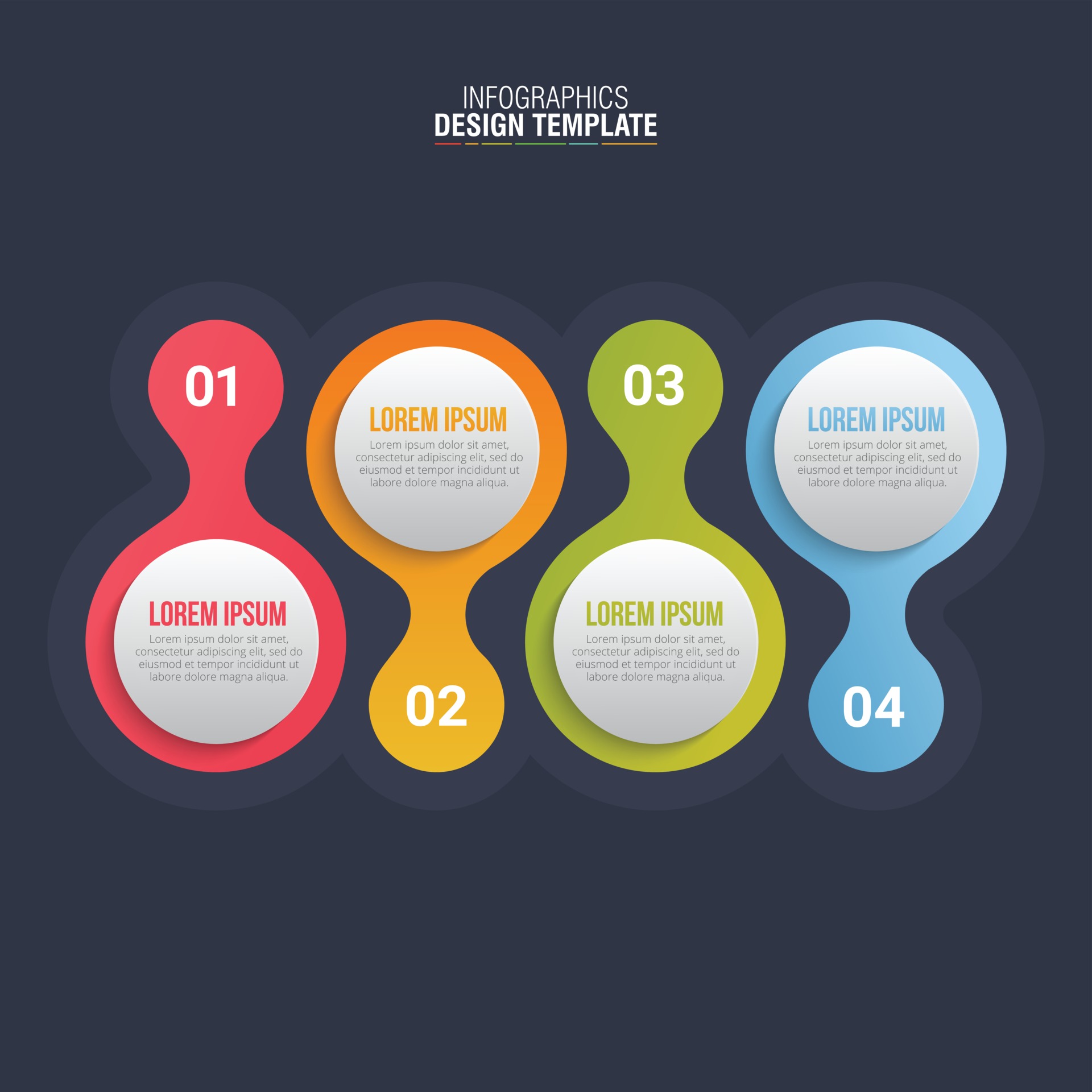 INFOGRAPHICS
DESIGN TEMPLATE

01

LOREM IPSUM
Lorem ipsum dolor sit amet, consectetur adipiscing elit, sed do eiusmod et tempor incididunt ut labore dolore magna aliqua.

LOREM IPSUM
Lorem ipsum dolor sit amet, consectetur adipiscing elit, sed do eiusmod et tempor incididunt ut labore dolore magna aliqua.

02

03

LOREM IPSUM
Lorem ipsum dolor sit amet, consectetur adipiscing elit, sed do eiusmod et tempor incididunt ut labore dolore magna aliqua.

LOREM IPSUM
Lorem ipsum dolor sit amet, consectetur adipiscing elit, sed do eiusmod et tempor incididunt ut labore dolore magna aliqua.

04