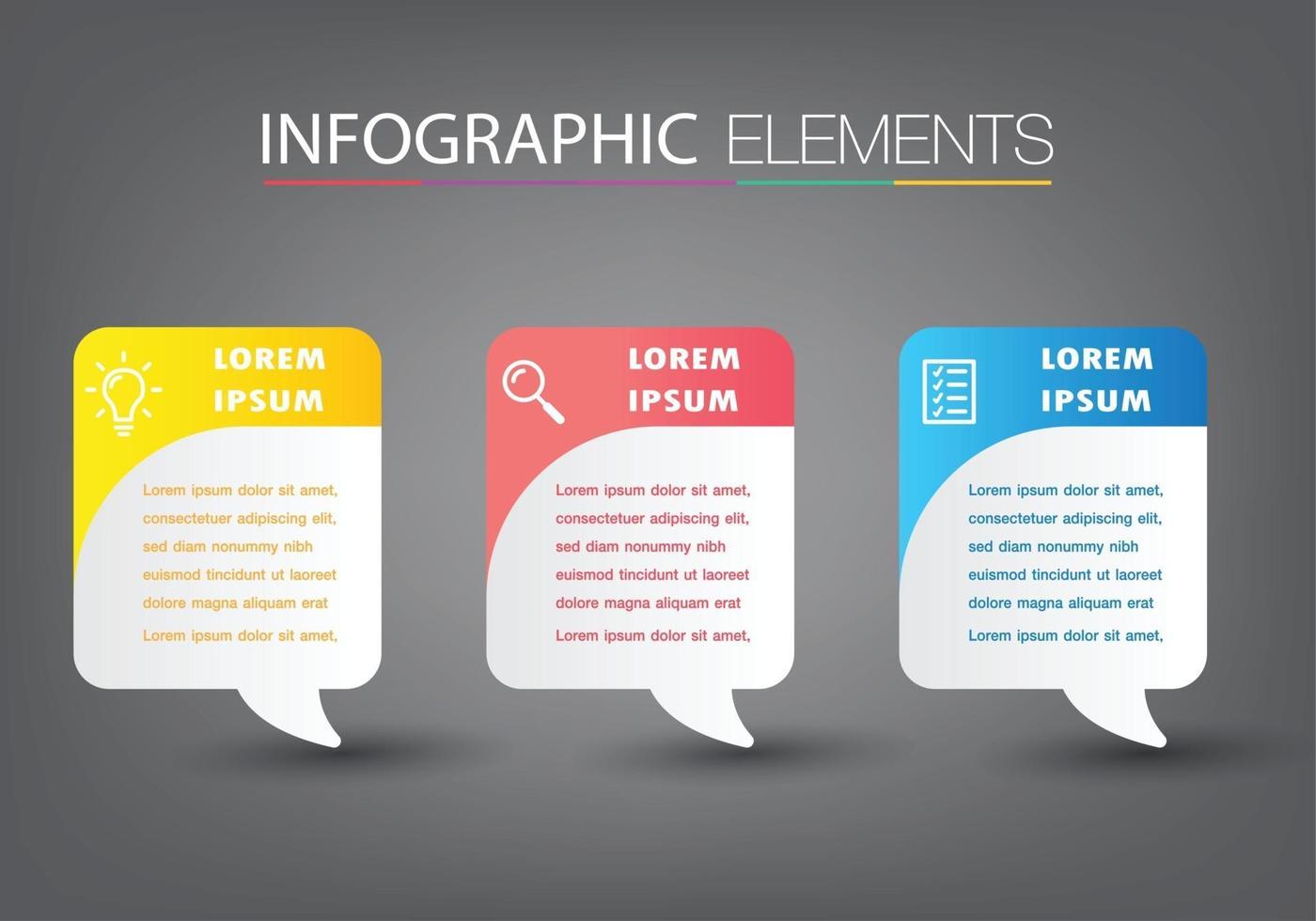 INFOGRAPHIC ELEMENTS

LOREM IPSUM

Lorem ipsum dolor sit amet, consectetuer adipiscing elit, sed diam nonummy nibh euismod tincidunt ut laoreet dolore magna aliquam erat

Lorem ipsum dolor sit amet,

LOREM IPSUM

Lorem ipsum dolor sit amet, consectetuer adipiscing elit, sed diam nonummy nibh euismod tincidunt ut laoreet dolore magna aliquam erat

Lorem ipsum dolor sit amet,

LOREM IPSUM

Lorem ipsum dolor sit amet, consectetuer adipiscing elit, sed diam nonummy nibh euismod tincidunt ut laoreet dolore magna aliquam erat

Lorem ipsum dolor sit amet,