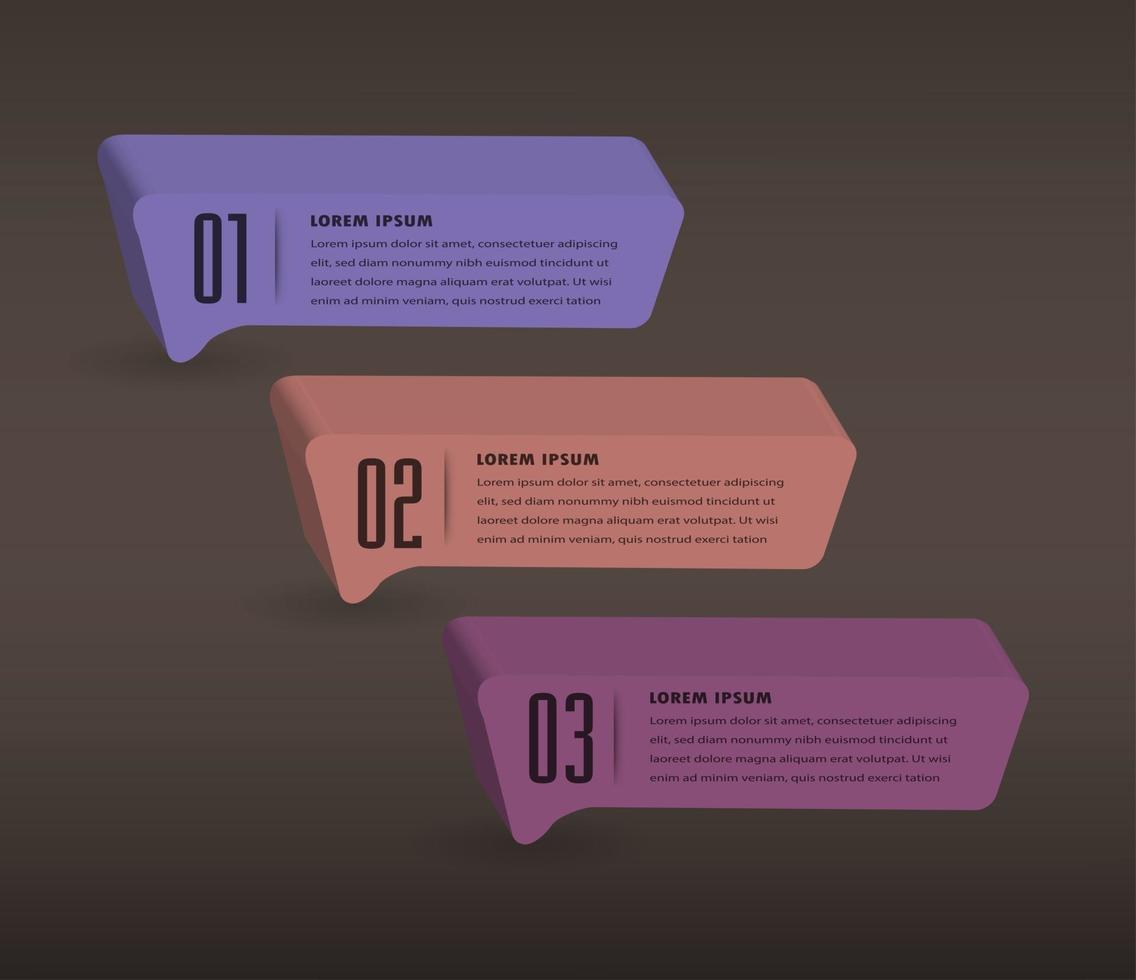 01

LOREM IPSUM

Lorem ipsum dolor sit amet, consectetuer adipiscing elit, sed diam nonummy nibh euismod tincidunt ut laoreet dolore magna aliquam erat volutpat. Ut wisi enim ad minim veniam, quis nostrud exerci tation

02

LOREM IPSUM

Lorem ipsum dolor sit amet, consectetuer adipiscing elit, sed diam nonummy nibh euismod tincidunt ut laoreet dolore magna aliquam erat volutpat. Ut wisi enim ad minim veniam, quis nostrud exerci tation

03

LOREM IPSUM

Lorem ipsum dolor sit amet, consectetuer adipiscing elit, sed diam nonummy nibh euismod tincidunt ut laoreet dolore magna aliquam erat volutpat. Ut wisi enim ad minim veniam, quis nostrud exerci tation