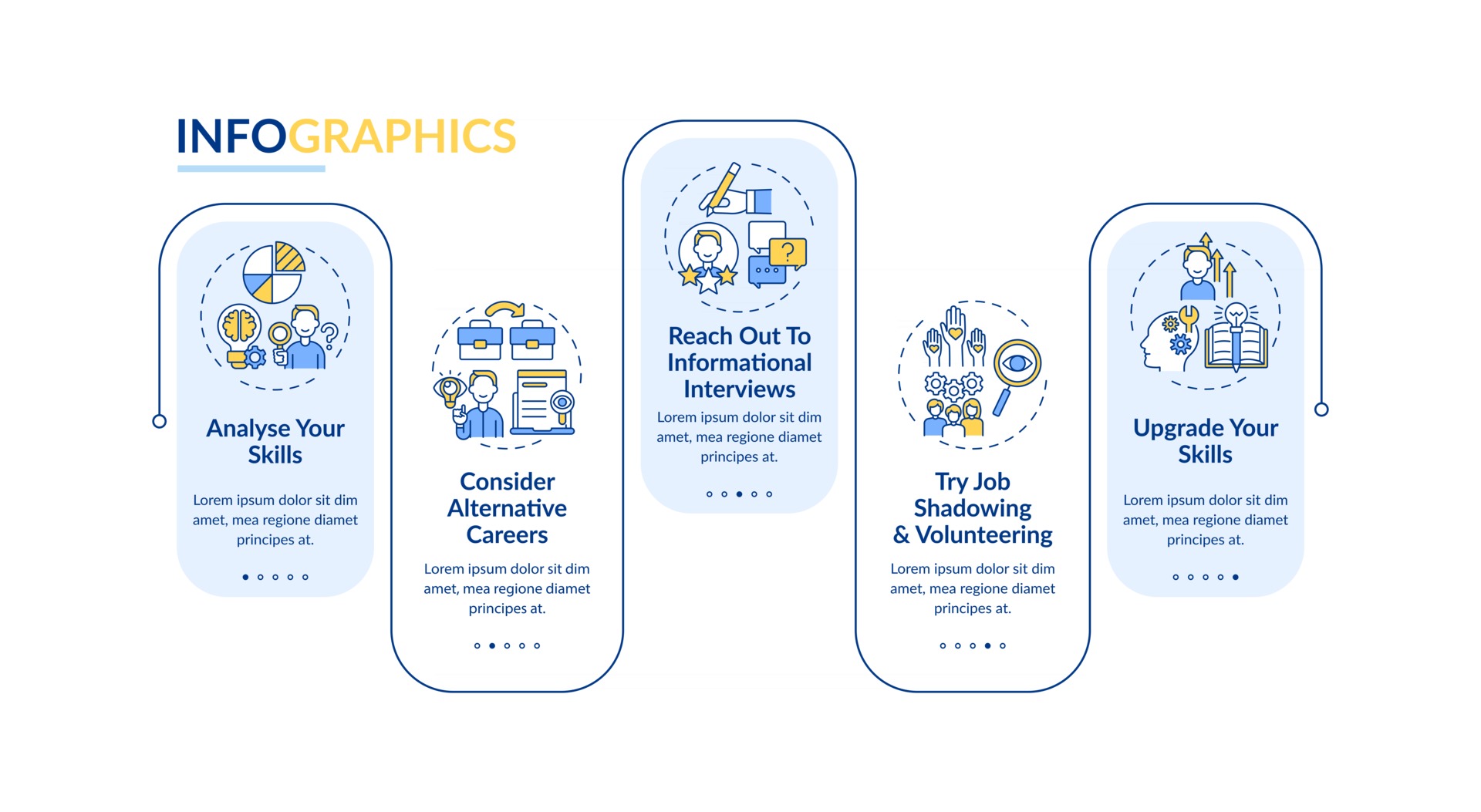 INFOGRAPHICS

Analyse Your Skills

Lorem ipsum dolor sit dim amet, mea regione diamet principes at.

Consider Alternative Careers

Lorem ipsum dolor sit dim amet, mea regione diamet principes at.

Reach Out To Informational Interviews

Lorem ipsum dolor sit dim amet, mea regione diamet principes at.

Try Job Shadowing & Volunteering

Lorem ipsum dolor sit dim amet, mea regione diamet principes at.

Upgrade Your Skills

Lorem ipsum dolor sit dim amet, mea regione diamet principes at.