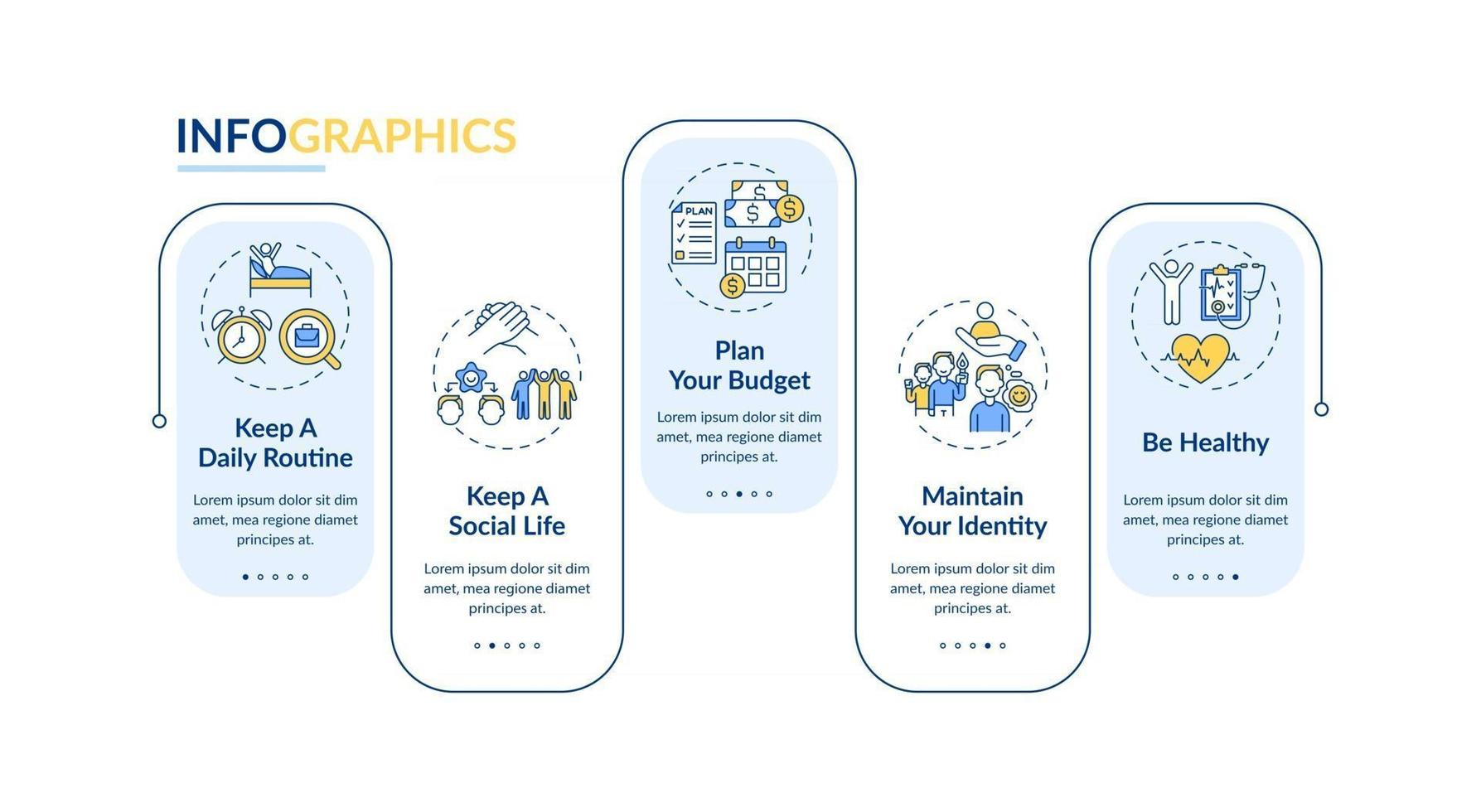 INFOGRAPHICS

Keep A Daily Routine

Lorem ipsum dolor sit dim amet, mea regione diamet principes at.

Keep A Social Life

Lorem ipsum dolor sit dim amet, mea regione diamet principes at.

PLAN

Plan Your Budget

Lorem ipsum dolor sit dim amet, mea regione diamet principes at.

Maintain Your Identity

Lorem ipsum dolor sit dim amet, mea regione diamet principes at.

Be Healthy

Lorem ipsum dolor sit dim amet, mea regione diamet principes at.