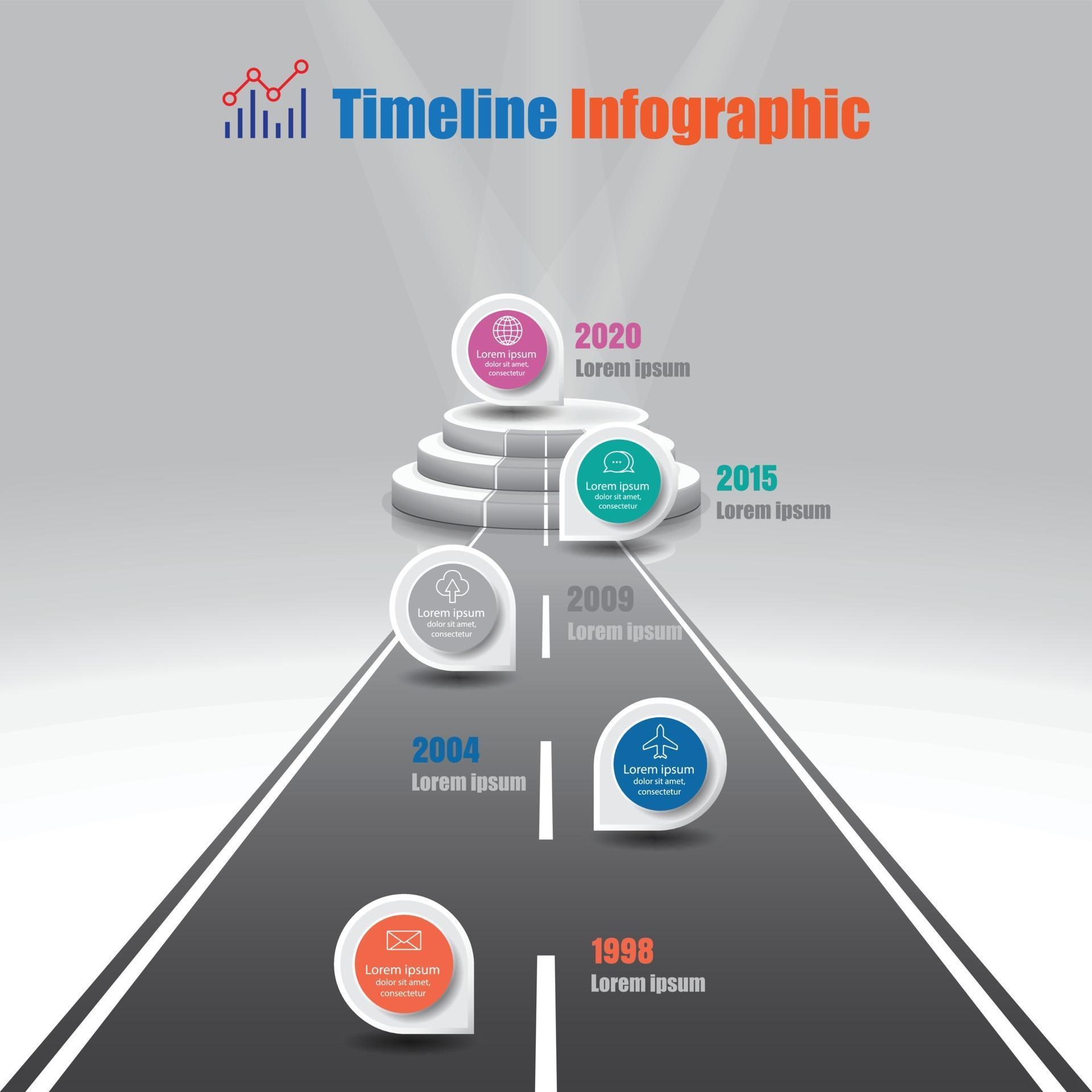 Timeline Infographic

Lorem ipsum dolor sit amet, consectetur

2020
Lorem ipsum

Lorem ipsum dolor sit amet, consectetur

2015
Lorem ipsum

Lorem ipsum dolor sit amet, consectetur

2009
Lorem ipsum

2004
Lorem ipsum

Lorem ipsum dolor sit amet, consectetur

Lorem ipsum dolor sit amet, consectetur

1998
Lorem ipsum