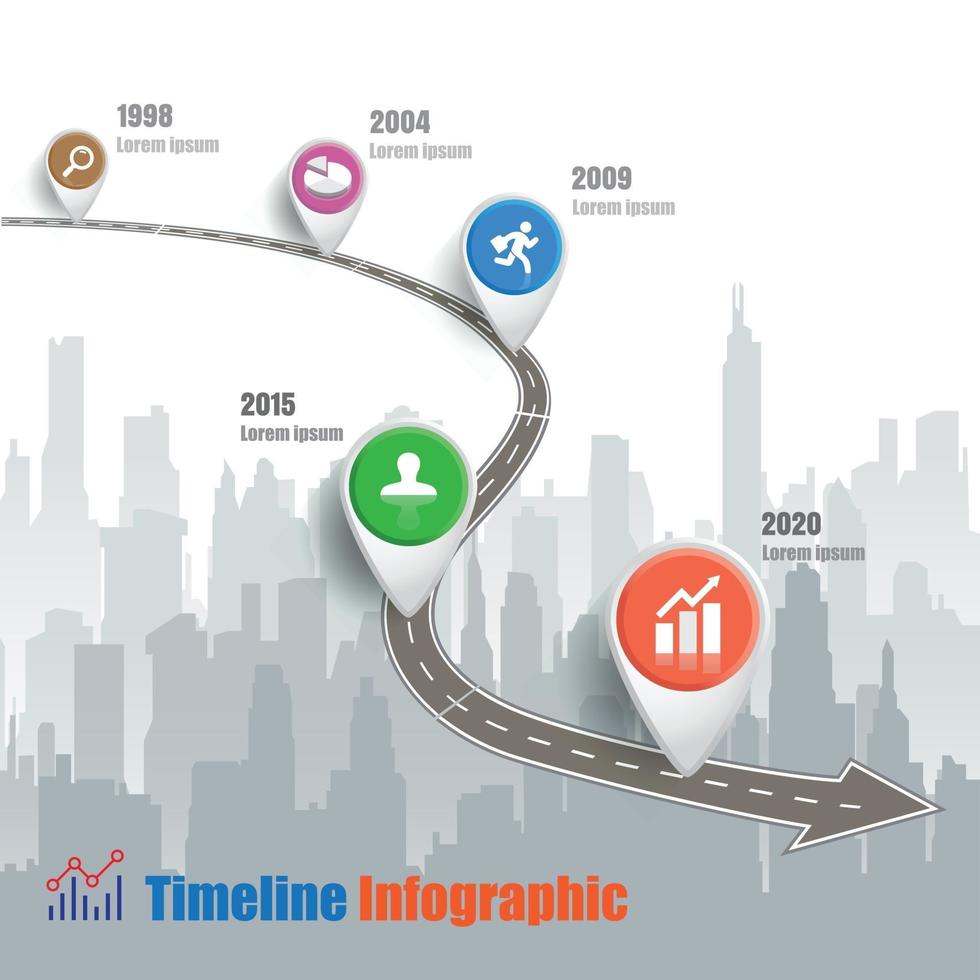 1998
Lorem ipsum

2004
Lorem ipsum

2009
Lorem ipsum

2015
Lorem ipsum

2020
Lorem ipsum

Timeline Infographic