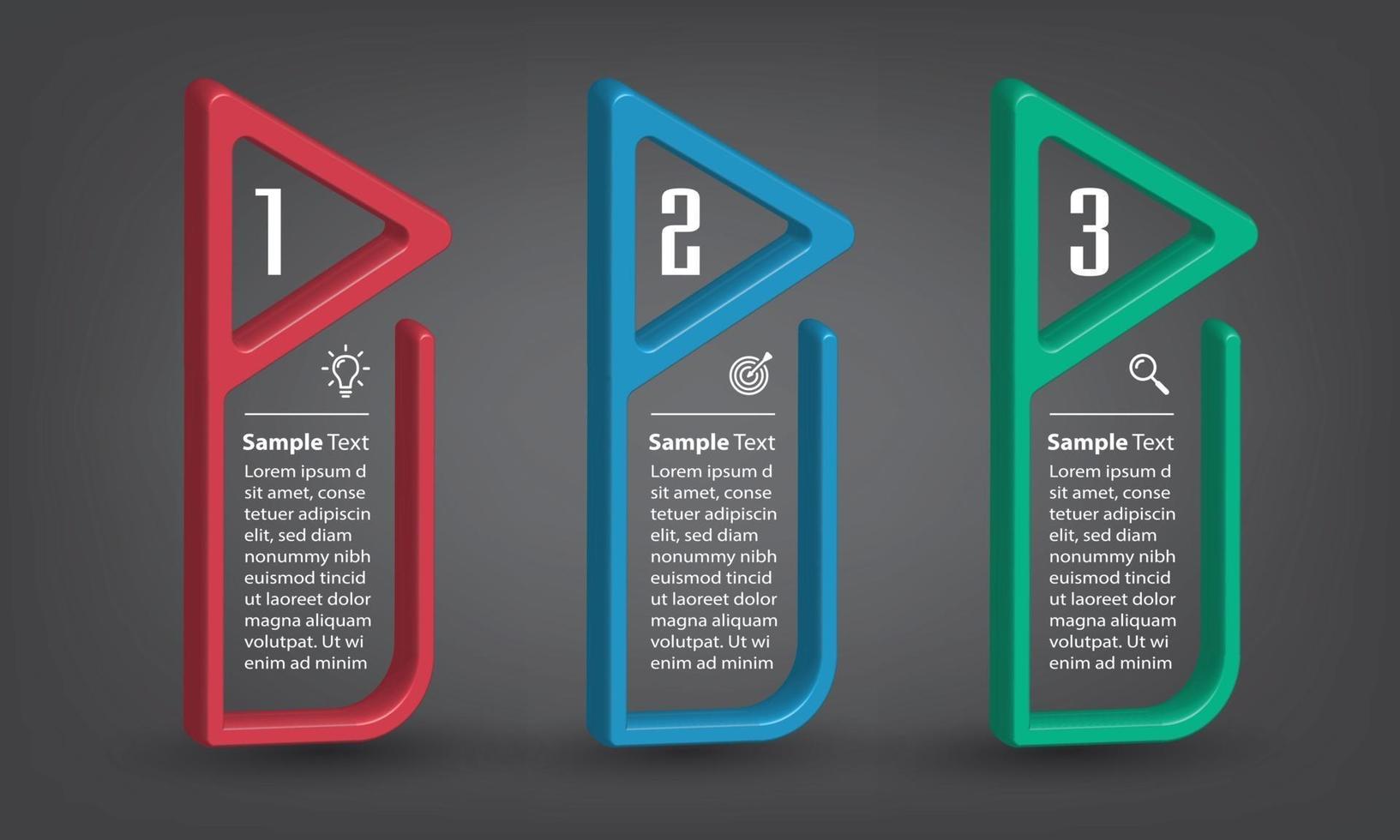 1

Sample Text

Lorem ipsum d sit amet, conse tetuer adipiscin elit, sed diam nonummy nibh euismod tincid ut laoreet dolor magna aliquam volutpat. Ut wi enim ad minim

2

Sample Text

Lorem ipsum d sit amet, conse tetuer adipiscin elit, sed diam nonummy nibh euismod tincid ut laoreet dolor magna aliquam volutpat. Ut wi enim ad minim

3

Sample Text

Lorem ipsum d sit amet, conse tetuer adipiscin elit, sed diam nonummy nibh euismod tincid ut laoreet dolor magna aliquam volutpat. Ut wi enim ad minim