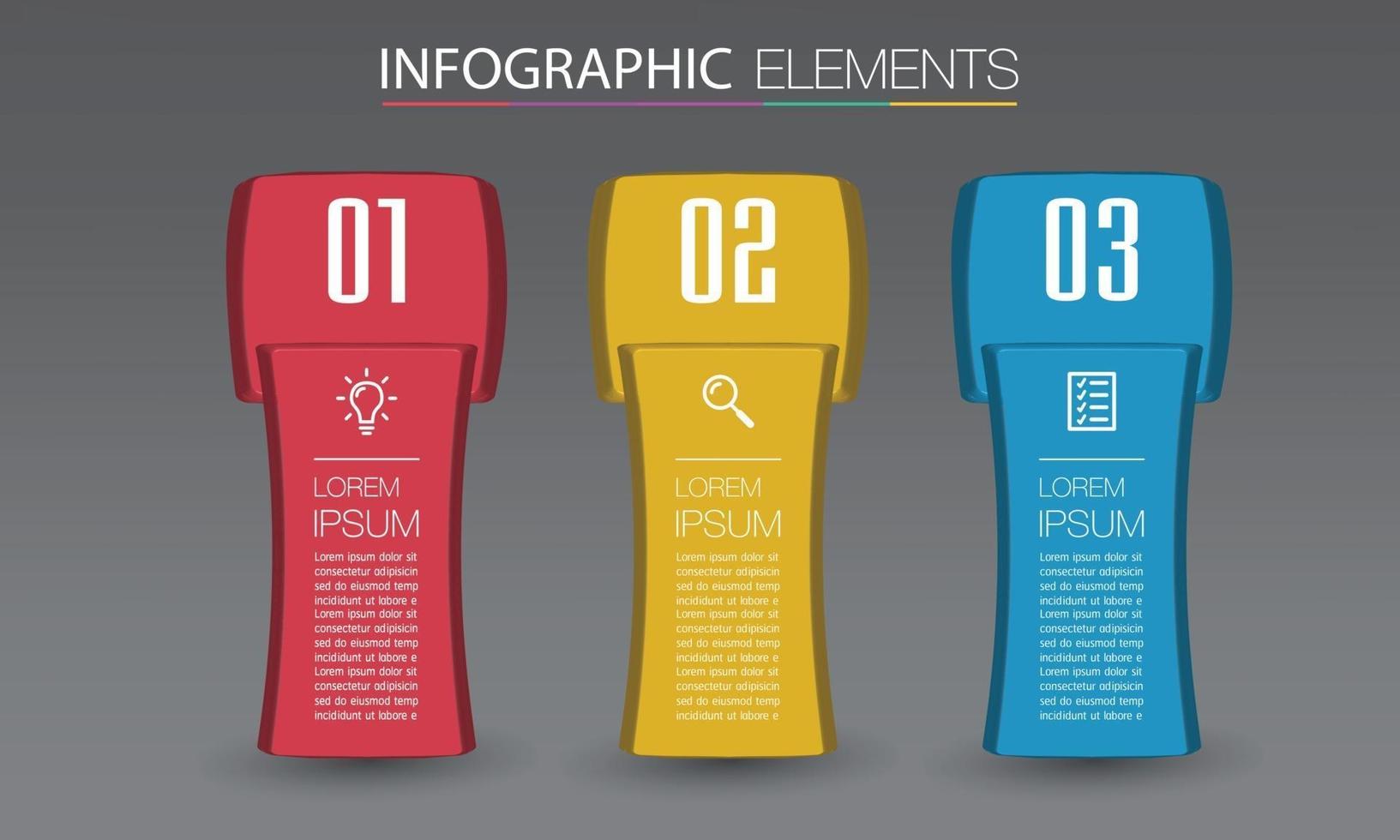 INFOGRAPHIC ELEMENTS

01

LOREM
IPSUM

Lorem ipsum dolor sit consectetur adipisicin sed do eiusmod temp incididunt ut labore e Lorem ipsum dolor sit consectetur adipisicin sed do eiusmod temp incididunt ut labore e Lorem ipsum dolor sit consectetur adipisicin sed do eiusmod temp incididunt ut labore e

02

LOREM
IPSUM

Lorem ipsum dolor sit consectetur adipisicin sed do eiusmod temp incididunt ut labore e Lorem ipsum dolor sit consectetur adipisicin sed do eiusmod temp incididunt ut labore e Lorem ipsum dolor sit consectetur adipisicin sed do eiusmod temp incididunt ut labore e

03

LOREM
IPSUM

Lorem ipsum dolor sit consectetur adipisicin sed do eiusmod temp incididunt ut labore e Lorem ipsum dolor sit consectetur adipisicin sed do eiusmod temp incididunt ut labore e Lorem ipsum dolor sit consectetur adipisicin sed do eiusmod temp incididunt ut labore e