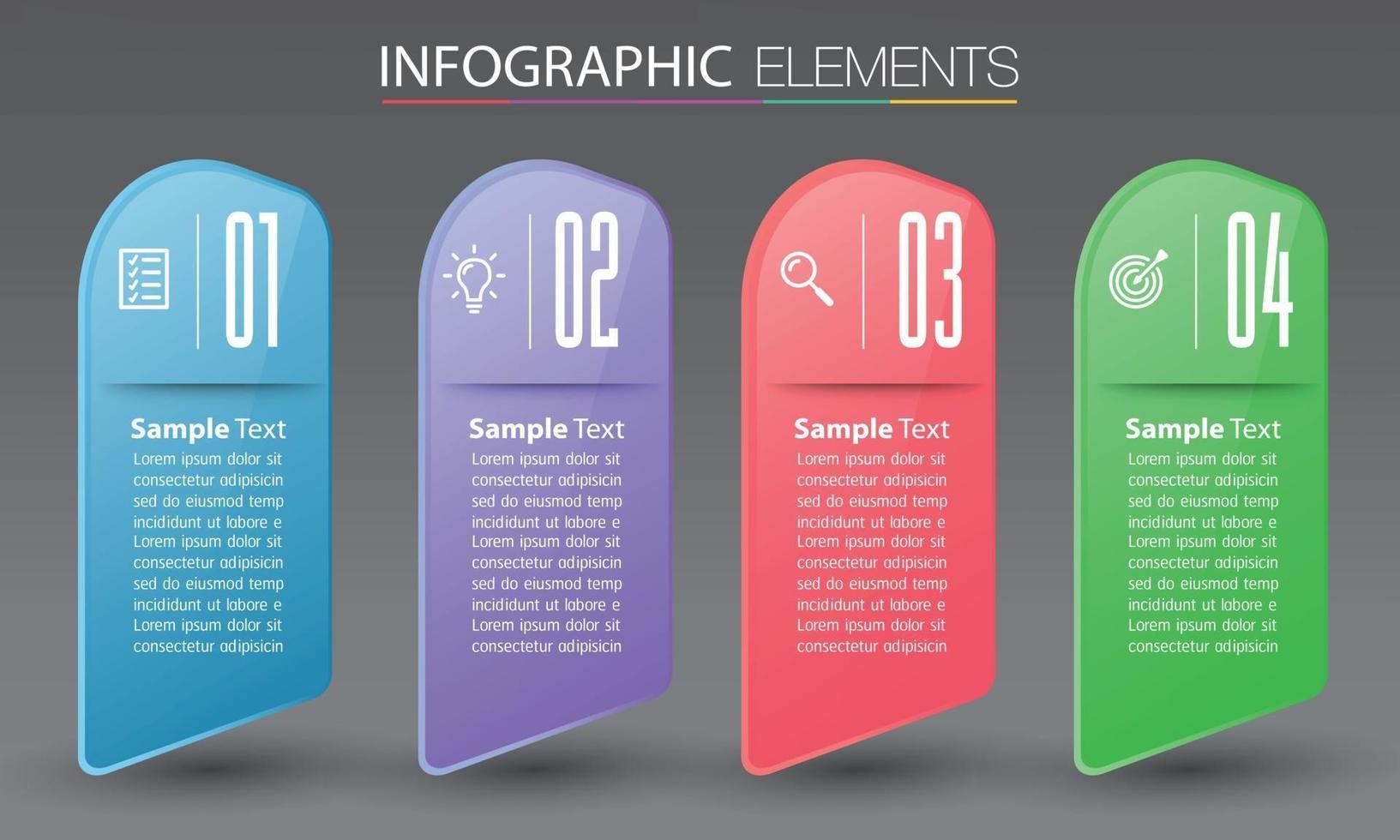 INFOGRAPHIC ELEMENTS

01

Sample Text

Lorem ipsum dolor sit consectetur adipisicin sed do eiusmod temp incididunt ut labore e Lorem ipsum dolor sit consectetur adipisicin sed do eiusmod temp incididunt ut labore e Lorem ipsum dolor sit consectetur adipisicin

02

Sample Text

Lorem ipsum dolor sit consectetur adipisicin sed do eiusmod temp incididunt ut labore e Lorem ipsum dolor sit consectetur adipisicin sed do eiusmod temp incididunt ut labore e Lorem ipsum dolor sit consectetur adipisicin

03

Sample Text

Lorem ipsum dolor sit consectetur adipisicin sed do eiusmod temp incididunt ut labore e Lorem ipsum dolor sit consectetur adipisicin sed do eiusmod temp incididunt ut labore e Lorem ipsum dolor sit consectetur adipisicin

04

Sample Text

Lorem ipsum dolor sit consectetur adipisicin sed do eiusmod temp incididunt ut labore e Lorem ipsum dolor sit consectetur adipisicin sed do eiusmod temp incididunt ut labore e Lorem ipsum dolor sit consectetur adipisicin