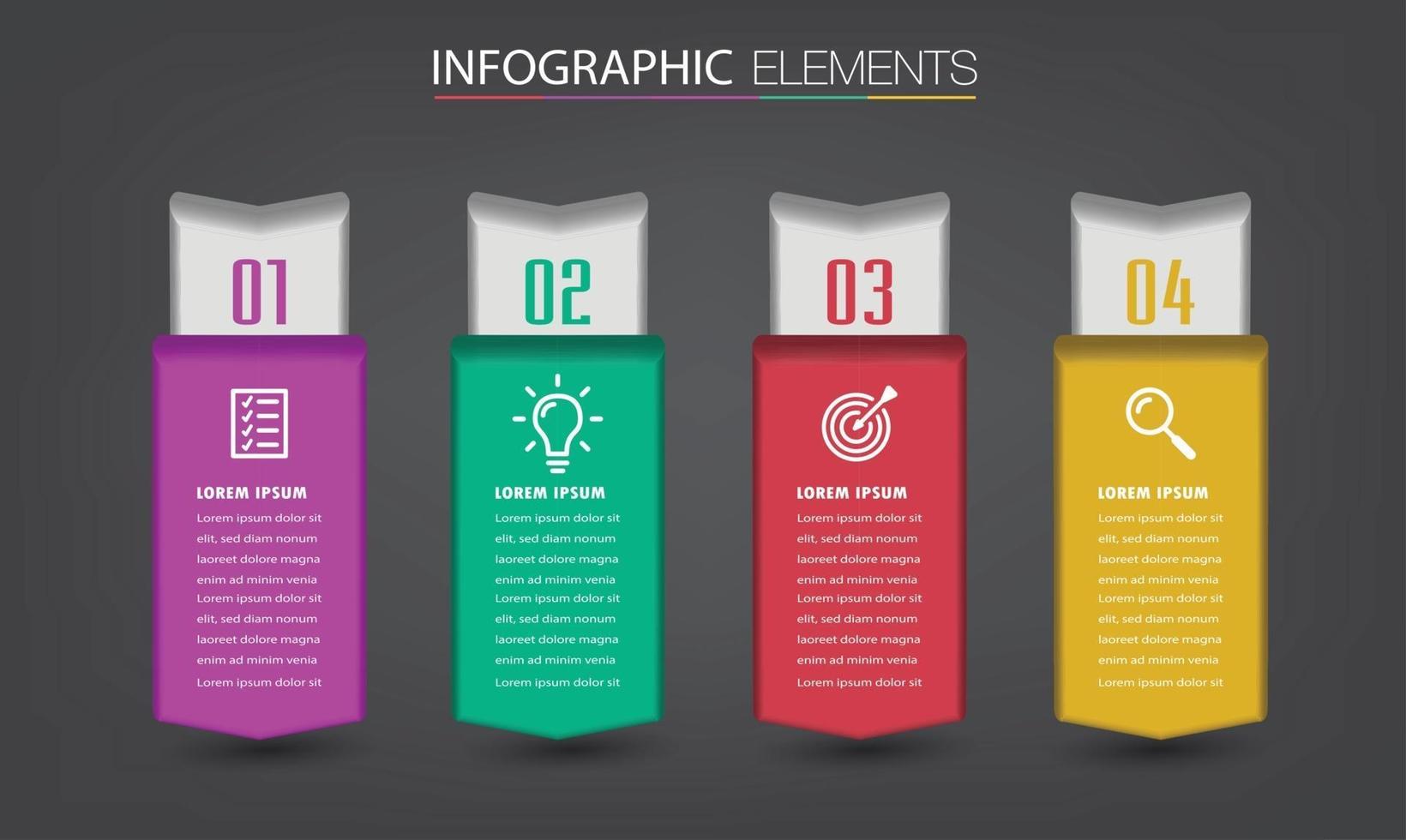 INFOGRAPHIC ELEMENTS

01

LOREM IPSUM

Lorem ipsum dolor sit elit, sed diam nonum laoreet dolore magna enim ad minim venia Lorem ipsum dolor sit elit, sed diam nonum laoreet dolore magna enim ad minim venia Lorem ipsum dolor sit

02

LOREM IPSUM

Lorem ipsum dolor sit elit, sed diam nonum laoreet dolore magna enim ad minim venia Lorem ipsum dolor sit elit, sed diam nonum laoreet dolore magna enim ad minim venia Lorem ipsum dolor sit

03

LOREM IPSUM

Lorem ipsum dolor sit elit, sed diam nonum laoreet dolore magna enim ad minim venia Lorem ipsum dolor sit elit, sed diam nonum laoreet dolore magna enim ad minim venia Lorem ipsum dolor sit

04

LOREM IPSUM

Lorem ipsum dolor sit elit, sed diam nonum laoreet dolore magna enim ad minim venia Lorem ipsum dolor sit elit, sed diam nonum laoreet dolore magna enim ad minim venia Lorem ipsum dolor sit