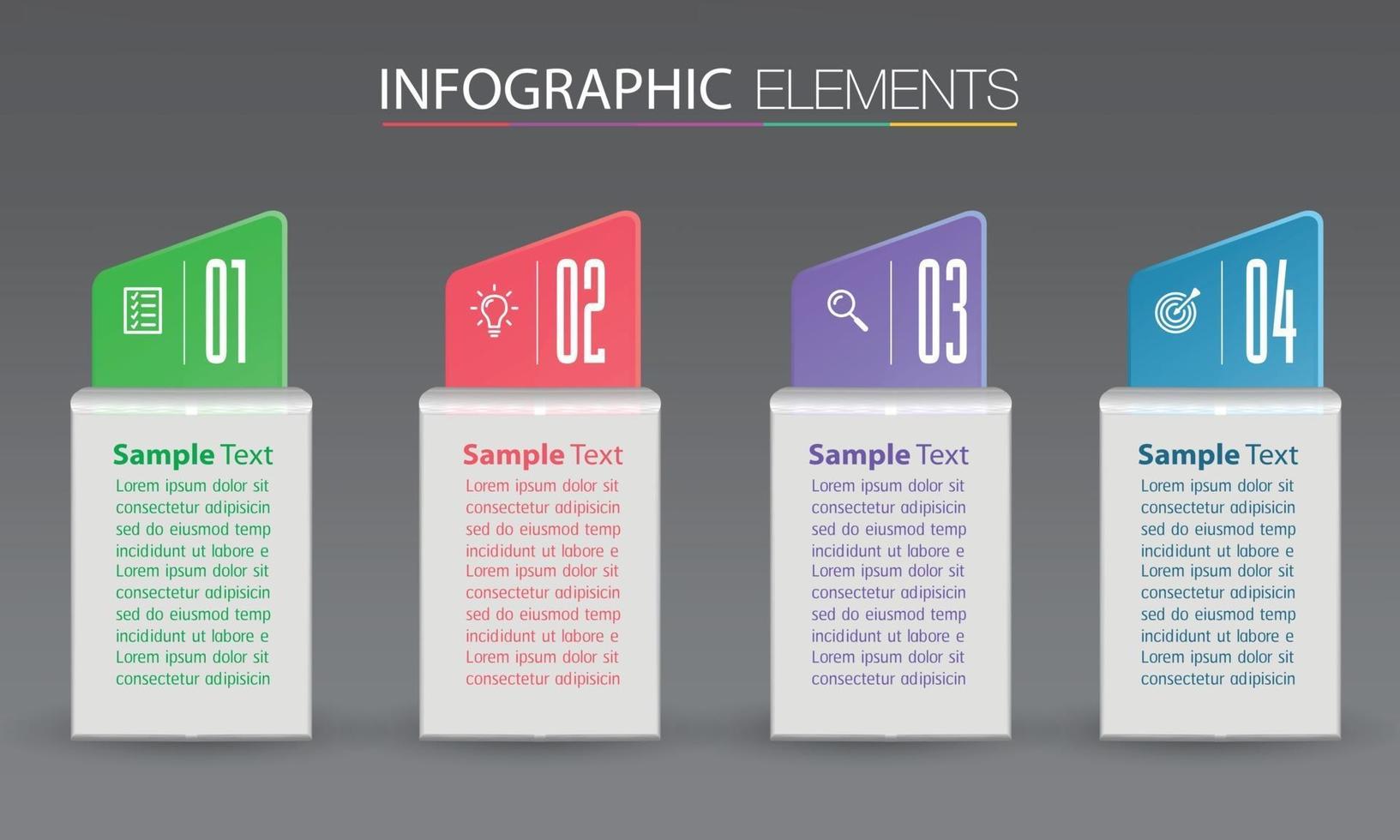 INFOGRAPHIC ELEMENTS

01

Sample Text
Lorem ipsum dolor sit consectetur adipisicin sed do eiusmod temp incididunt ut labore e Lorem ipsum dolor sit consectetur adipisicin sed do eiusmod temp incididunt ut labore e Lorem ipsum dolor sit consectetur adipisicin

02

Sample Text
Lorem ipsum dolor sit consectetur adipisicin sed do eiusmod temp incididunt ut labore e Lorem ipsum dolor sit consectetur adipisicin sed do eiusmod temp incididunt ut labore e Lorem ipsum dolor sit consectetur adipisicin

03

Sample Text
Lorem ipsum dolor sit consectetur adipisicin sed do eiusmod temp incididunt ut labore e Lorem ipsum dolor sit consectetur adipisicin sed do eiusmod temp incididunt ut labore e Lorem ipsum dolor sit consectetur adipisicin

04

Sample Text
Lorem ipsum dolor sit consectetur adipisicin sed do eiusmod temp incididunt ut labore e Lorem ipsum dolor sit consectetur adipisicin sed do eiusmod temp incididunt ut labore e Lorem ipsum dolor sit consectetur adipisicin