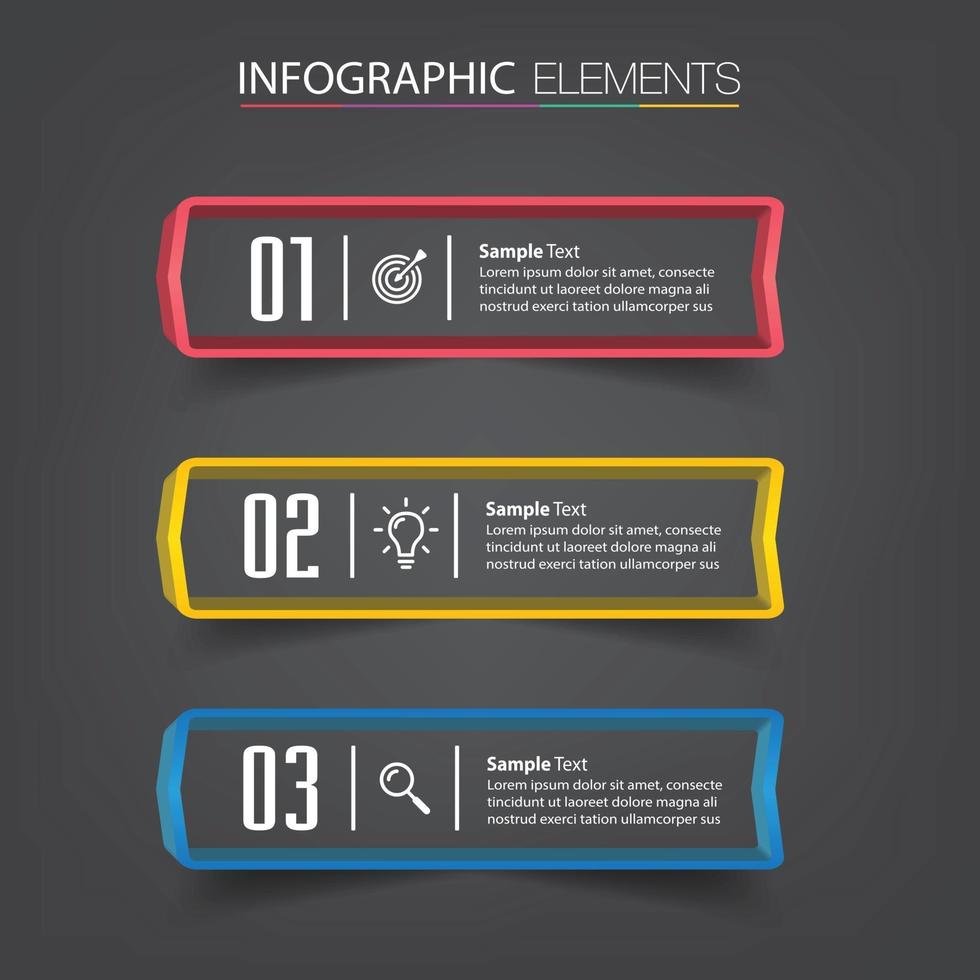 INFOGRAPHIC ELEMENTS

01

Sample Text
Lorem ipsum dolor sit amet, consecte tincidunt ut laoreet dolore magna ali nostrud exerci tation ullamcorper sus

02

Sample Text
Lorem ipsum dolor sit amet, consecte tincidunt ut laoreet dolore magna ali nostrud exerci tation ullamcorper sus

03

Sample Text
Lorem ipsum dolor sit amet, consecte tincidunt ut laoreet dolore magna ali nostrud exerci tation ullamcorper sus