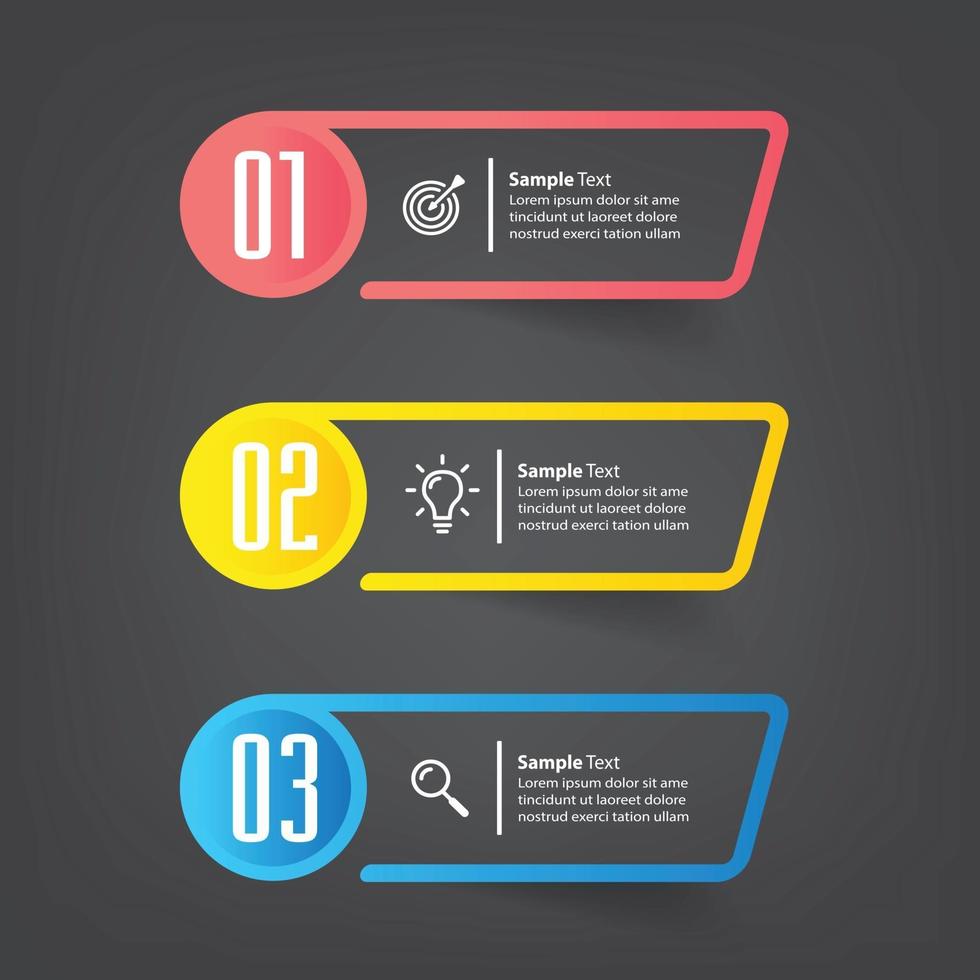 01

Sample Text
Lorem ipsum dolor sit ame tincidunt ut laoreet dolore nostrud exerci tation ullam

02

Sample Text
Lorem ipsum dolor sit ame tincidunt ut laoreet dolore nostrud exerci tation ullam

03

Sample Text
Lorem ipsum dolor sit ame tincidunt ut laoreet dolore nostrud exerci tation ullam