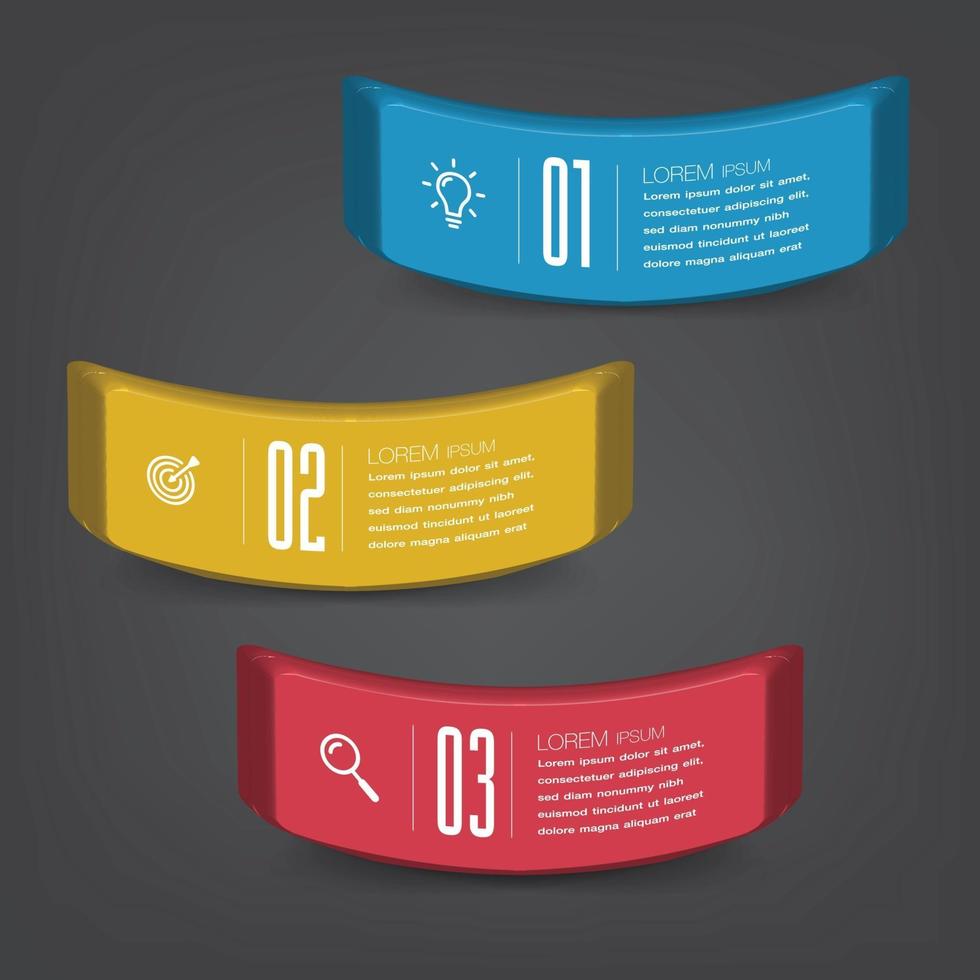 01

LOREM IPSUM

Lorem ipsum dolor sit amet, consectetuer adipiscing elit, sed diam nonummy nibh euismod tincidunt ut laoreet dolore magna aliquam erat

02

LOREM IPSUM

Lorem ipsum dolor sit amet, consectetuer adipiscing elit, sed diam nonummy nibh euismod tincidunt ut laoreet dolore magna aliquam erat

03

LOREM IPSUM

Lorem ipsum dolor sit amet, consectetuer adipiscing elit, sed diam nonummy nibh euismod tincidunt ut laoreet dolore magna aliquam erat