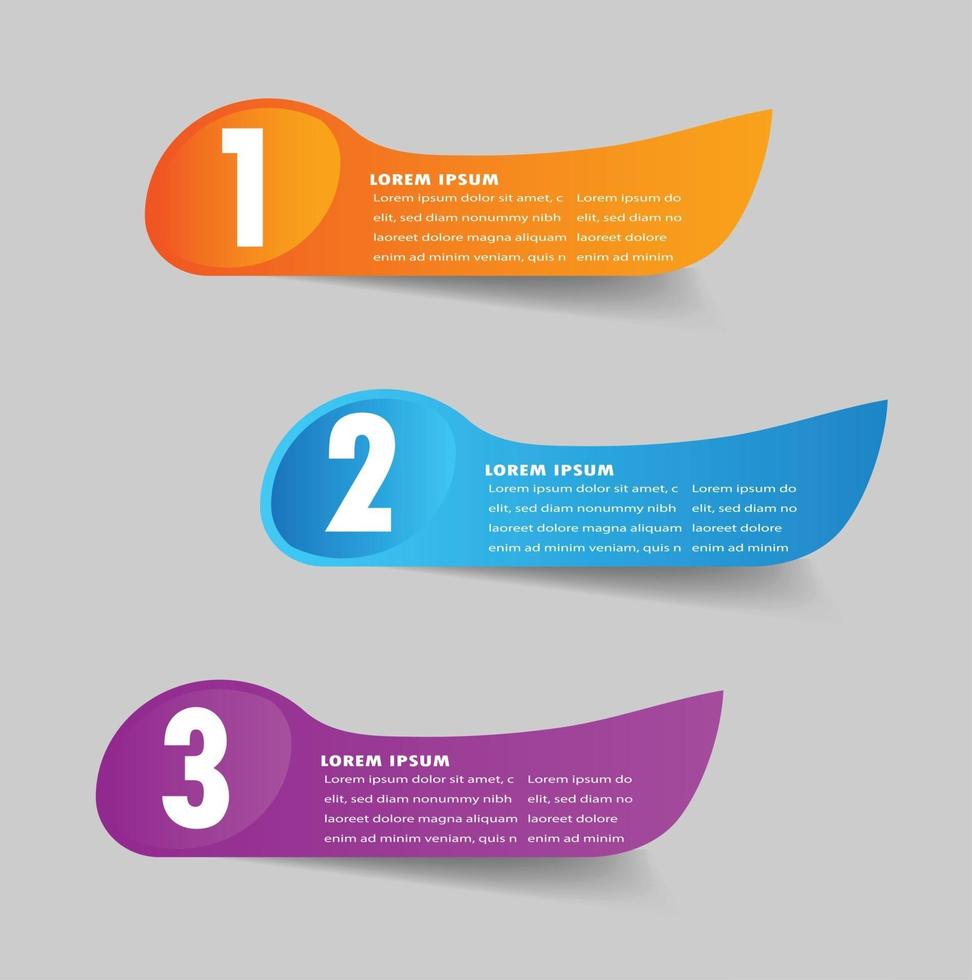 1

LOREM IPSUM

Lorem ipsum dolor sit amet, c elit, sed diam nonummy nibh laoreet dolore magna aliquam enim ad minim veniam, quis n

Lorem ipsum do elit, sed diam no laoreet dolore enim ad minim

2

LOREM IPSUM

Lorem ipsum dolor sit amet, c elit, sed diam nonummy nibh laoreet dolore magna aliquam enim ad minim veniam, quis n

Lorem ipsum do elit, sed diam no laoreet dolore enim ad minim

3

LOREM IPSUM

Lorem ipsum dolor sit amet, c elit, sed diam nonummy nibh laoreet dolore magna aliquam enim ad minim veniam, quis n

Lorem ipsum do elit, sed diam no laoreet dolore enim ad minim