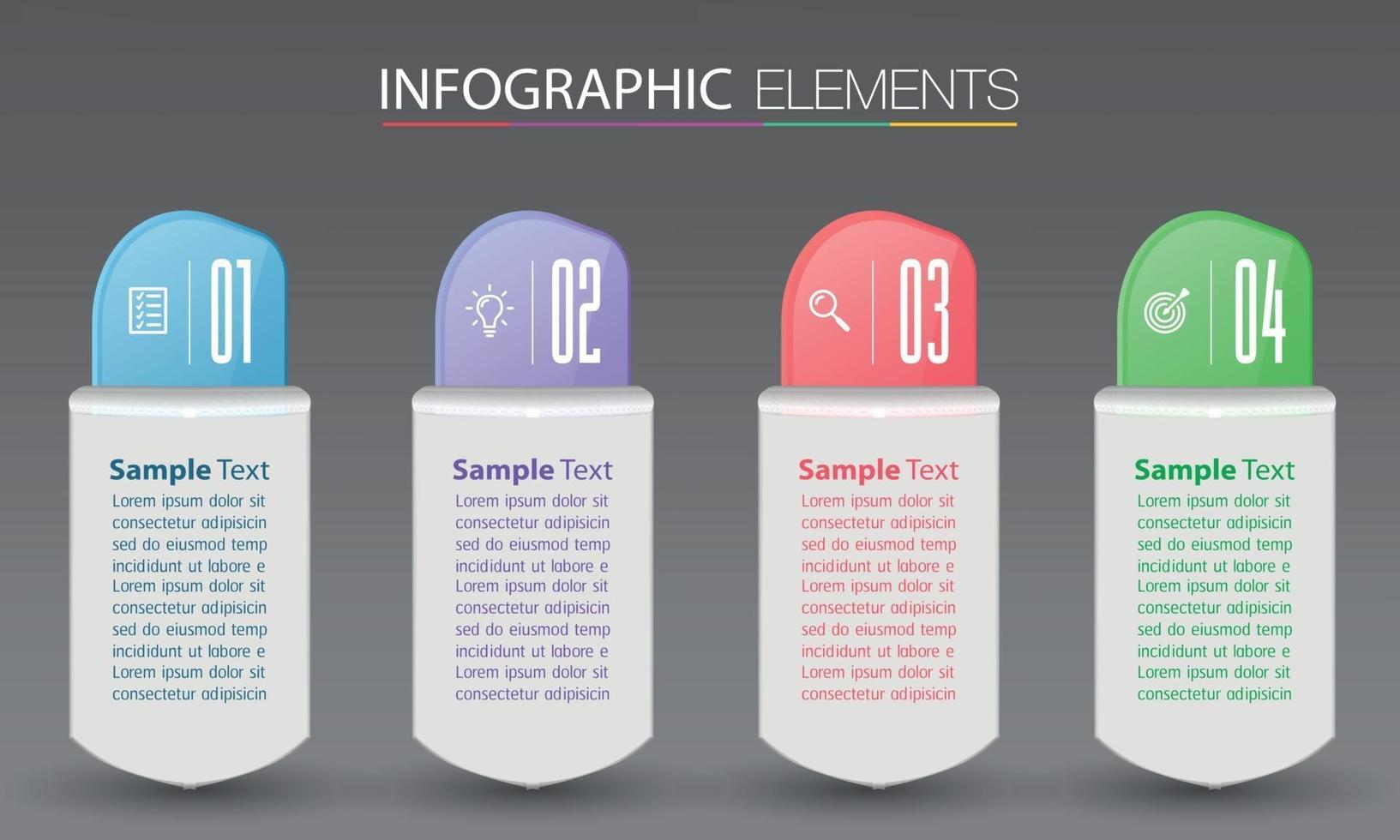 INFOGRAPHIC ELEMENTS

01

Sample Text
Lorem ipsum dolor sit consectetur adipisicin sed do eiusmod temp incididunt ut labore e Lorem ipsum dolor sit consectetur adipisicin sed do eiusmod temp incididunt ut labore e Lorem ipsum dolor sit consectetur adipisicin

02

Sample Text
Lorem ipsum dolor sit consectetur adipisicin sed do eiusmod temp incididunt ut labore e Lorem ipsum dolor sit consectetur adipisicin sed do eiusmod temp incididunt ut labore e Lorem ipsum dolor sit consectetur adipisicin

03

Sample Text
Lorem ipsum dolor sit consectetur adipisicin sed do eiusmod temp incididunt ut labore e Lorem ipsum dolor sit consectetur adipisicin sed do eiusmod temp incididunt ut labore e Lorem ipsum dolor sit consectetur adipisicin

04

Sample Text
Lorem ipsum dolor sit consectetur adipisicin sed do eiusmod temp incididunt ut labore e Lorem ipsum dolor sit consectetur adipisicin sed do eiusmod temp incididunt ut labore e Lorem ipsum dolor sit consectetur adipisicin